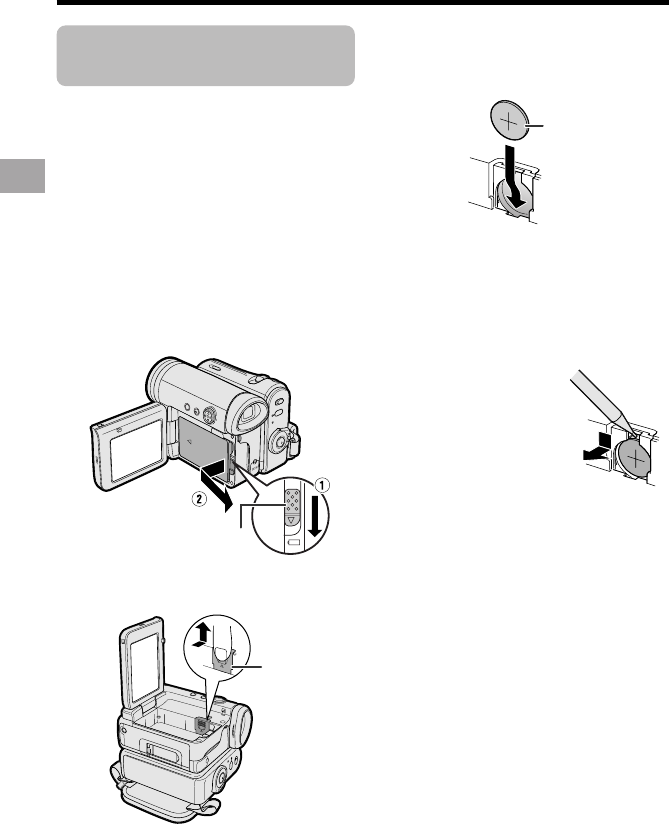 ①

②