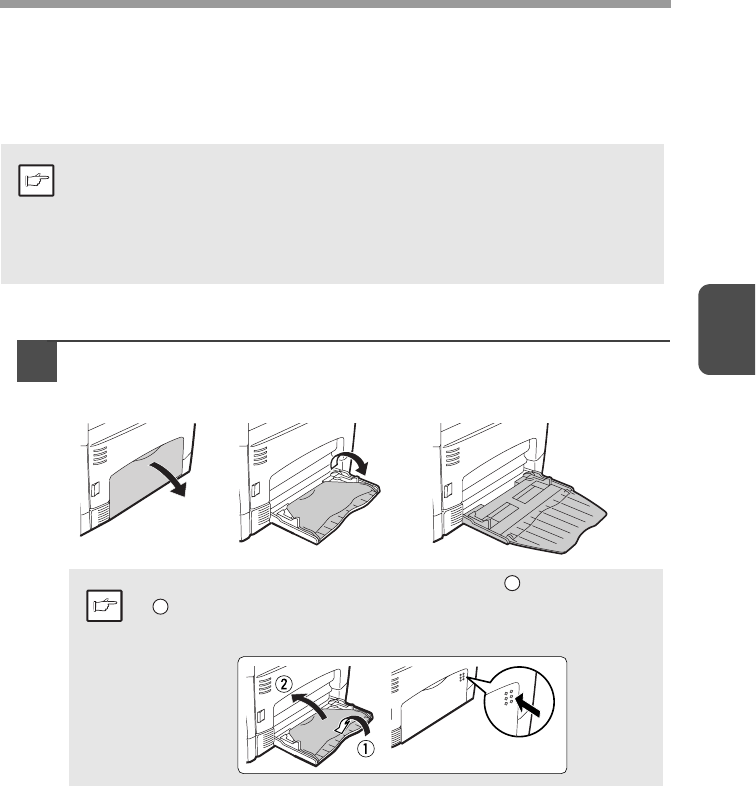 ②

①