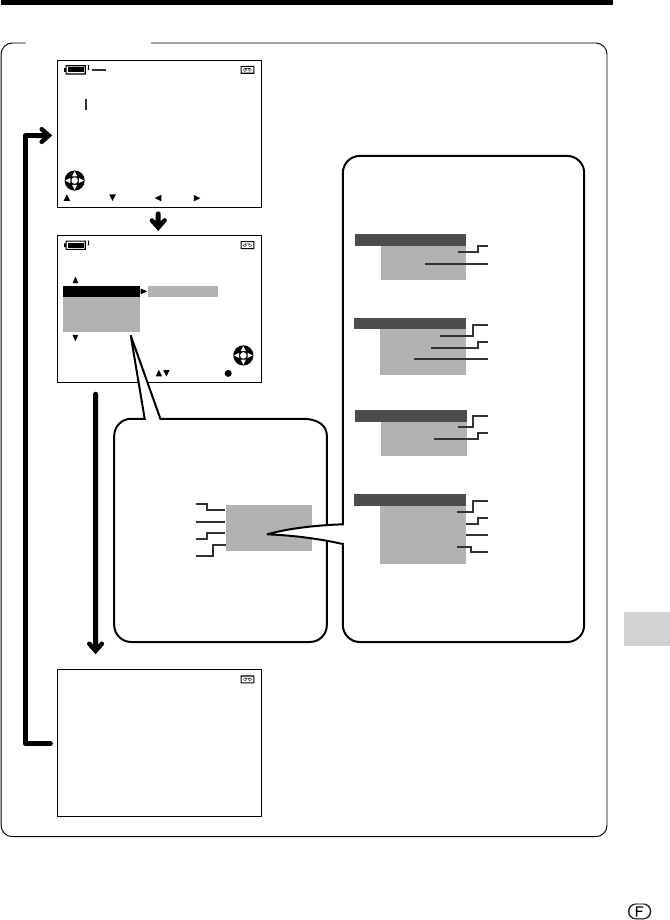 F