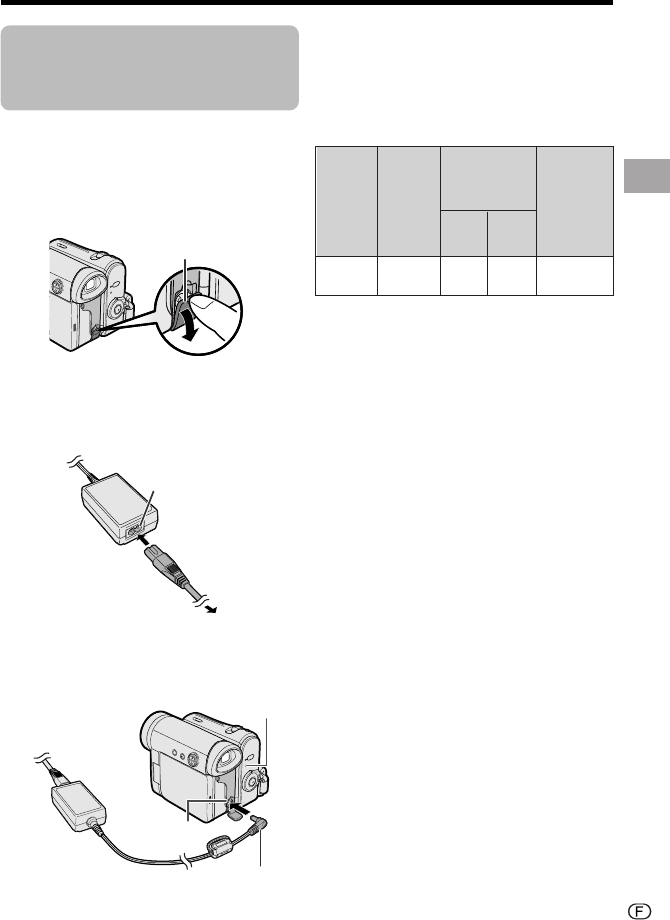 F