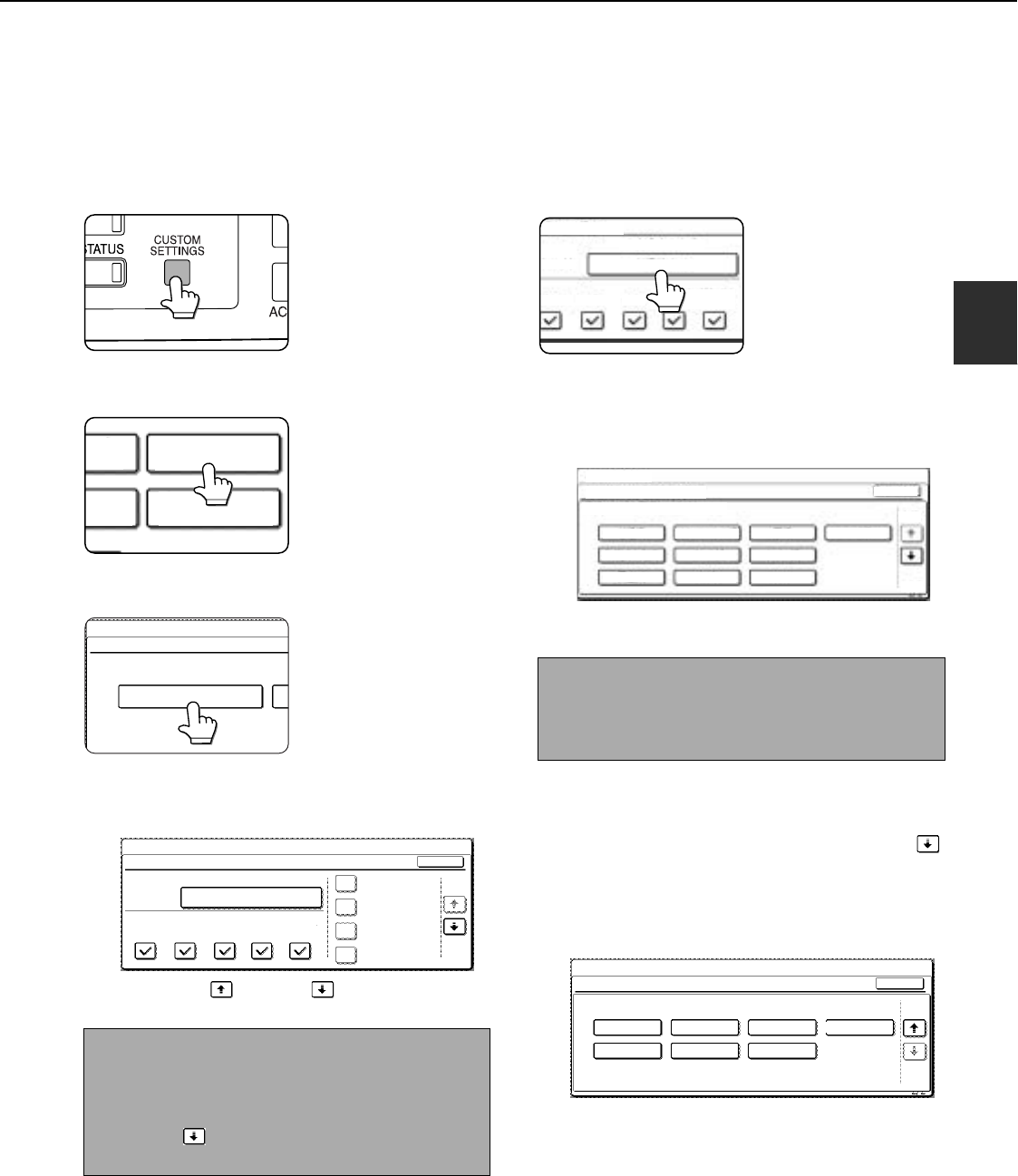 STATUS

CUSTOM SETTINGS

AC