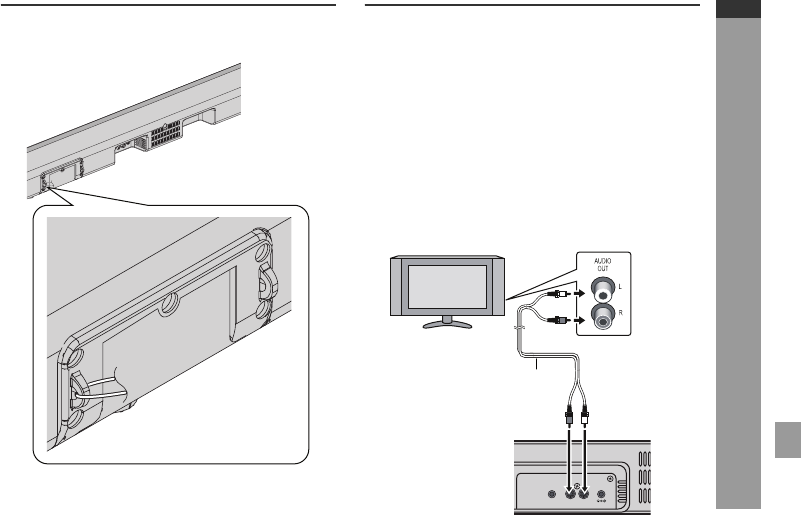 AUDIO
OUT
L
R