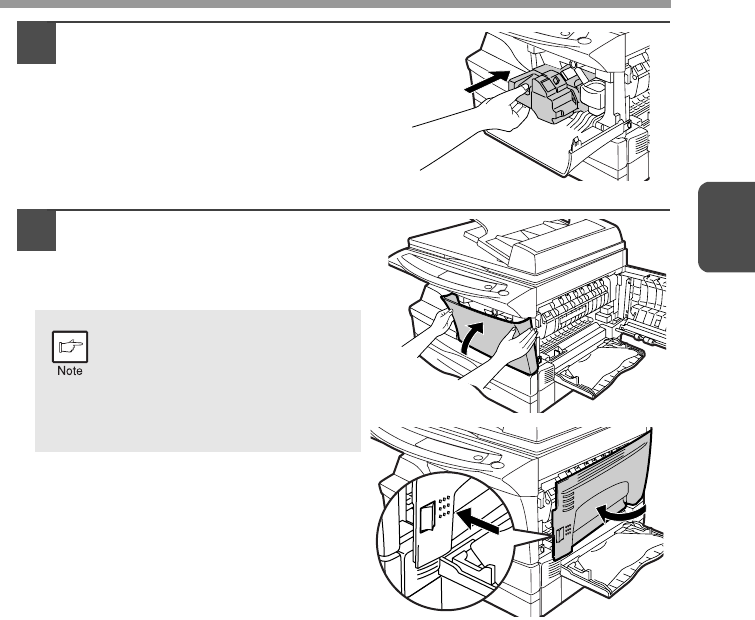 Note