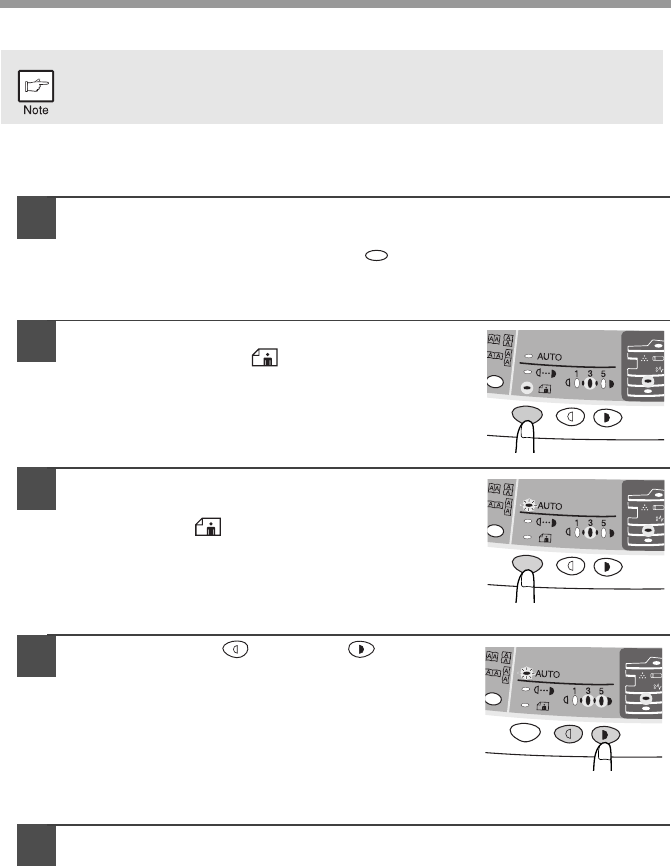 Note

AUTO

1 3 5

AUTO

1 3 5

AUTO

1 3 5