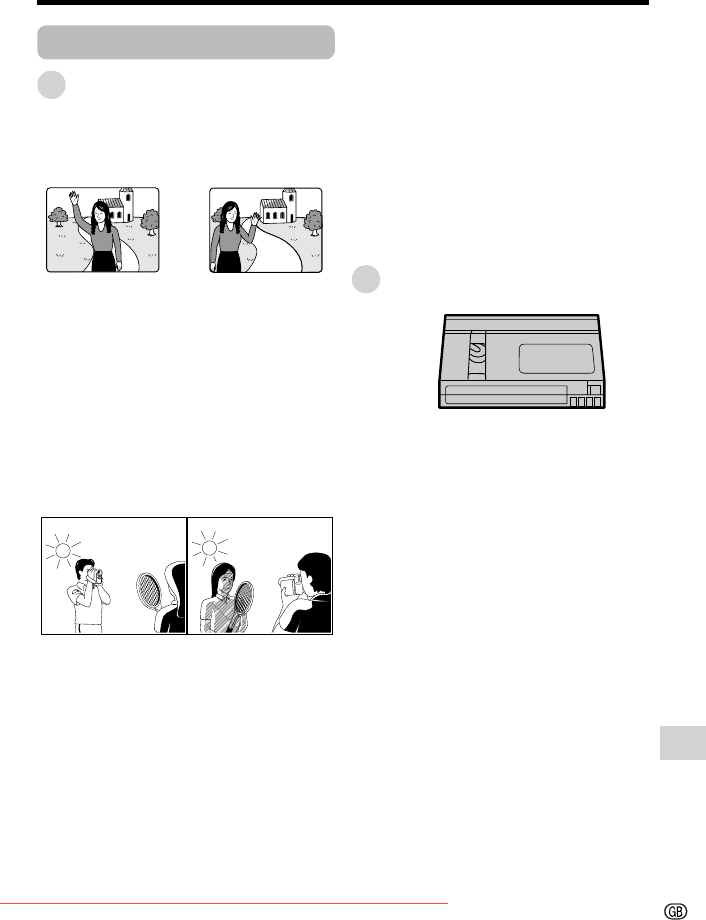 GB