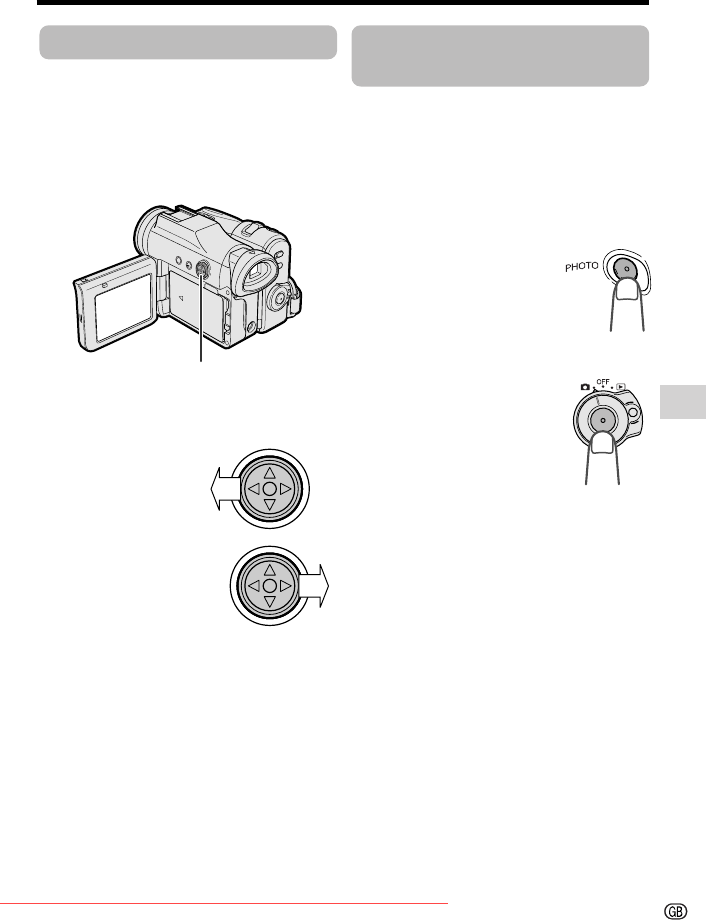 PHOTO

OFF

GB