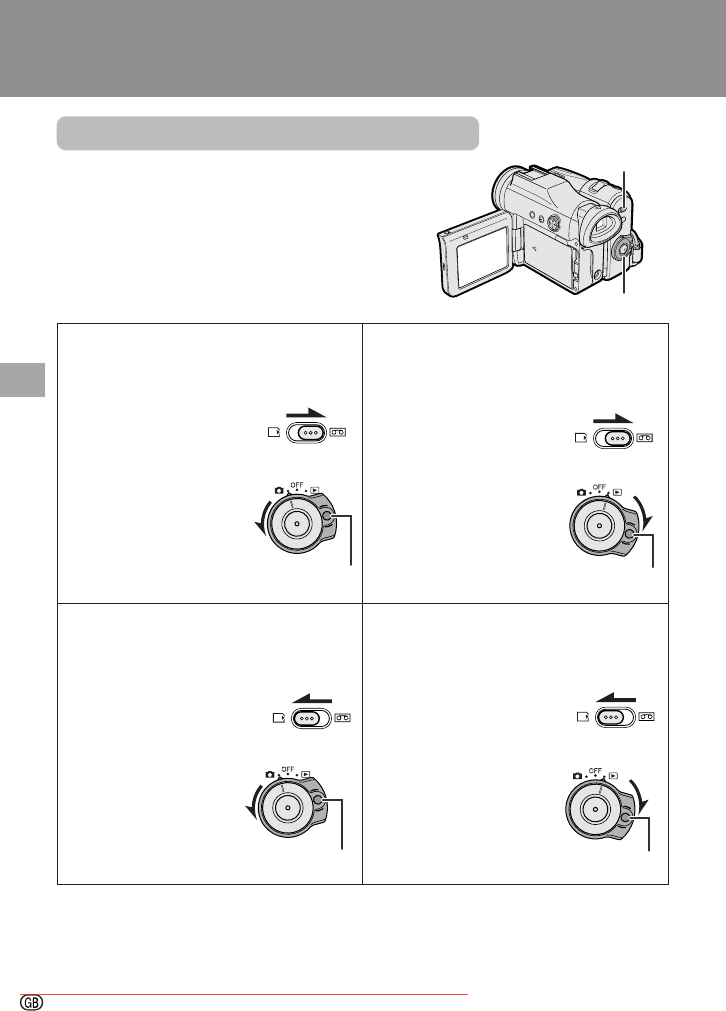 OFF

OFF

OFF

OFF

GB