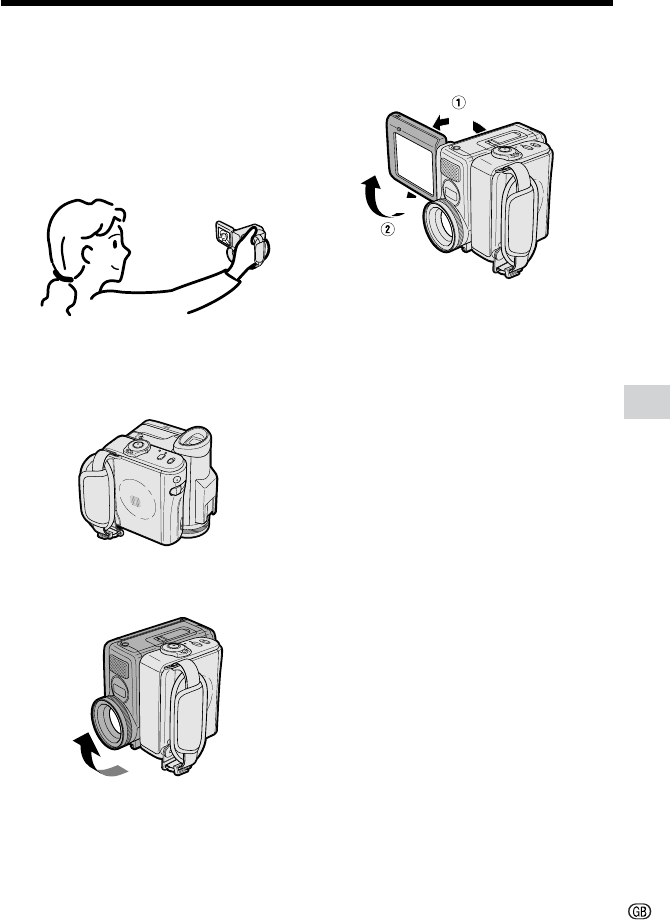 ①

②

GB