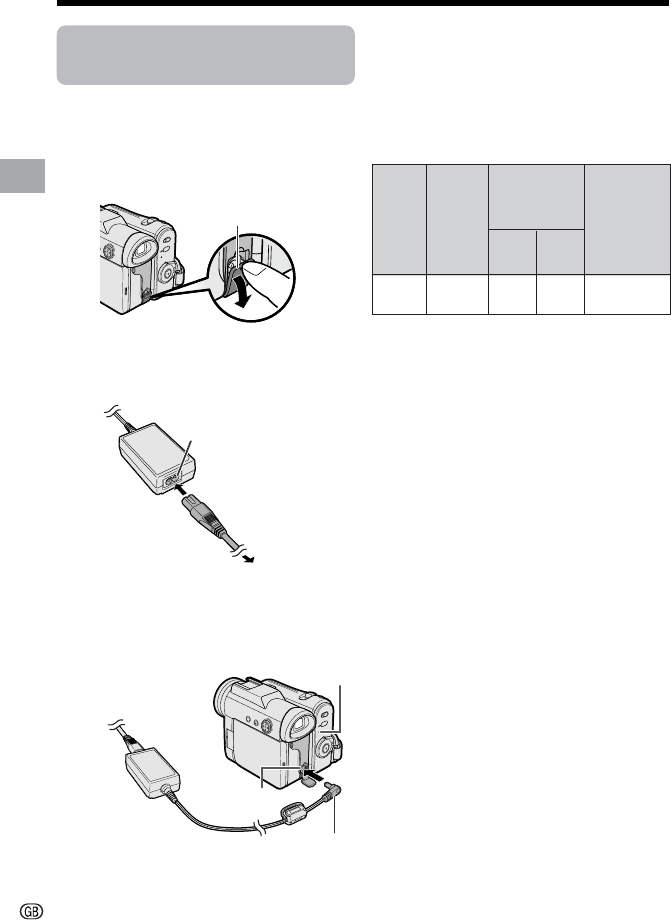 GB