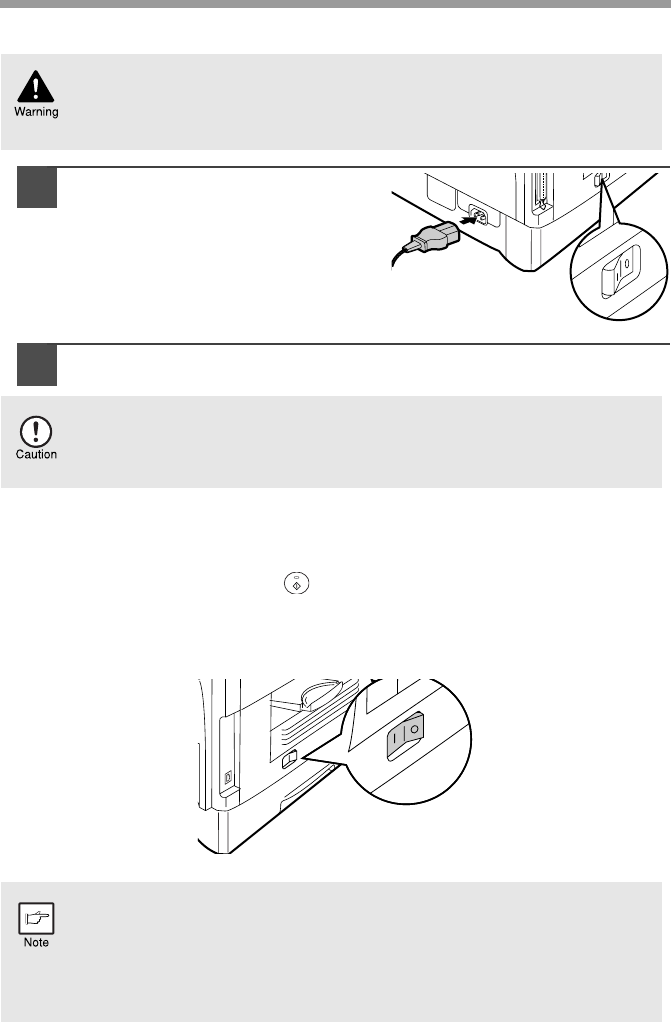 Warning

Caution

Note