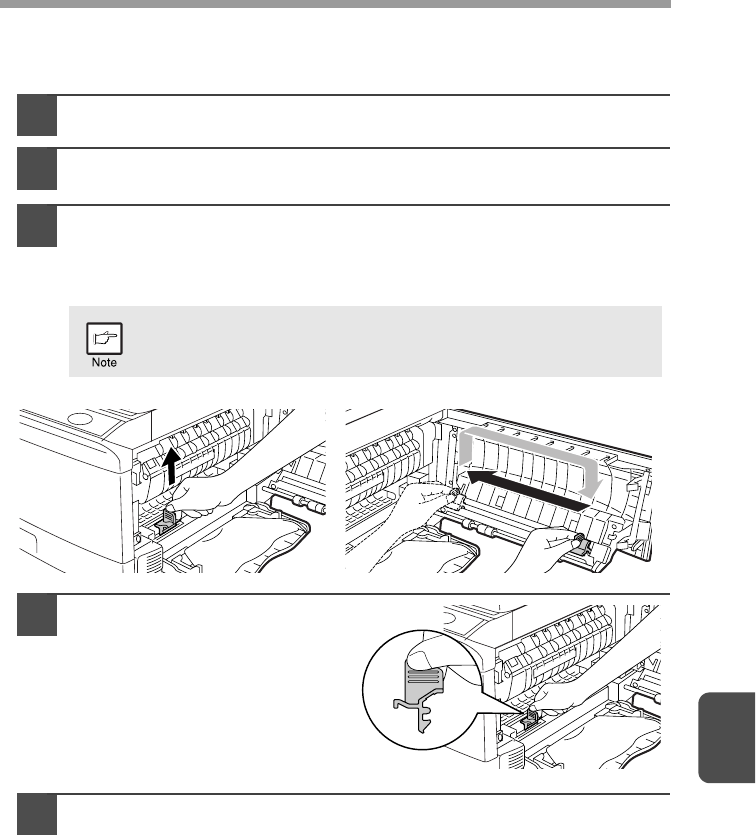 Note