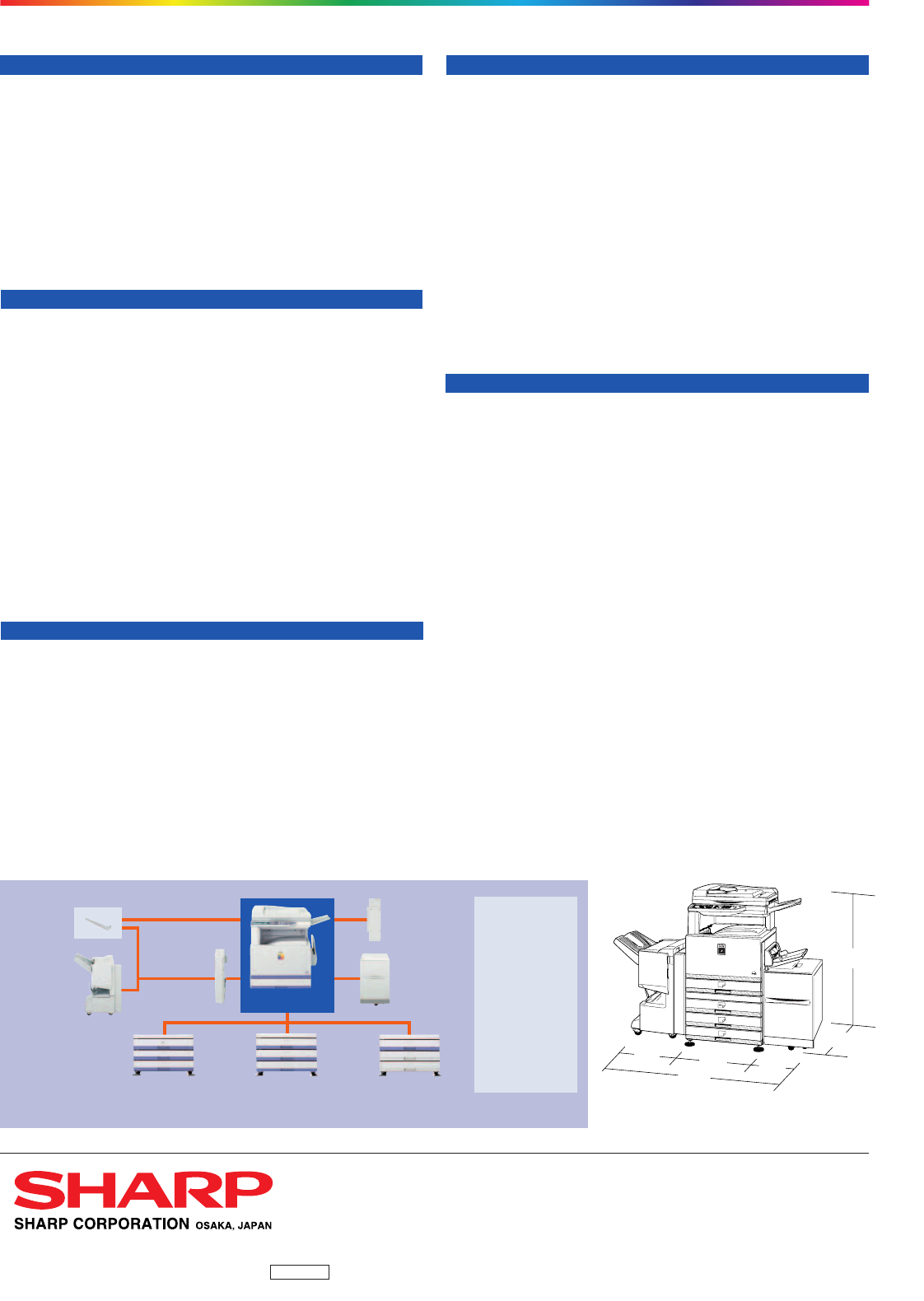 SHARP
SHARP CORPORATION OSAKA, JAPAN