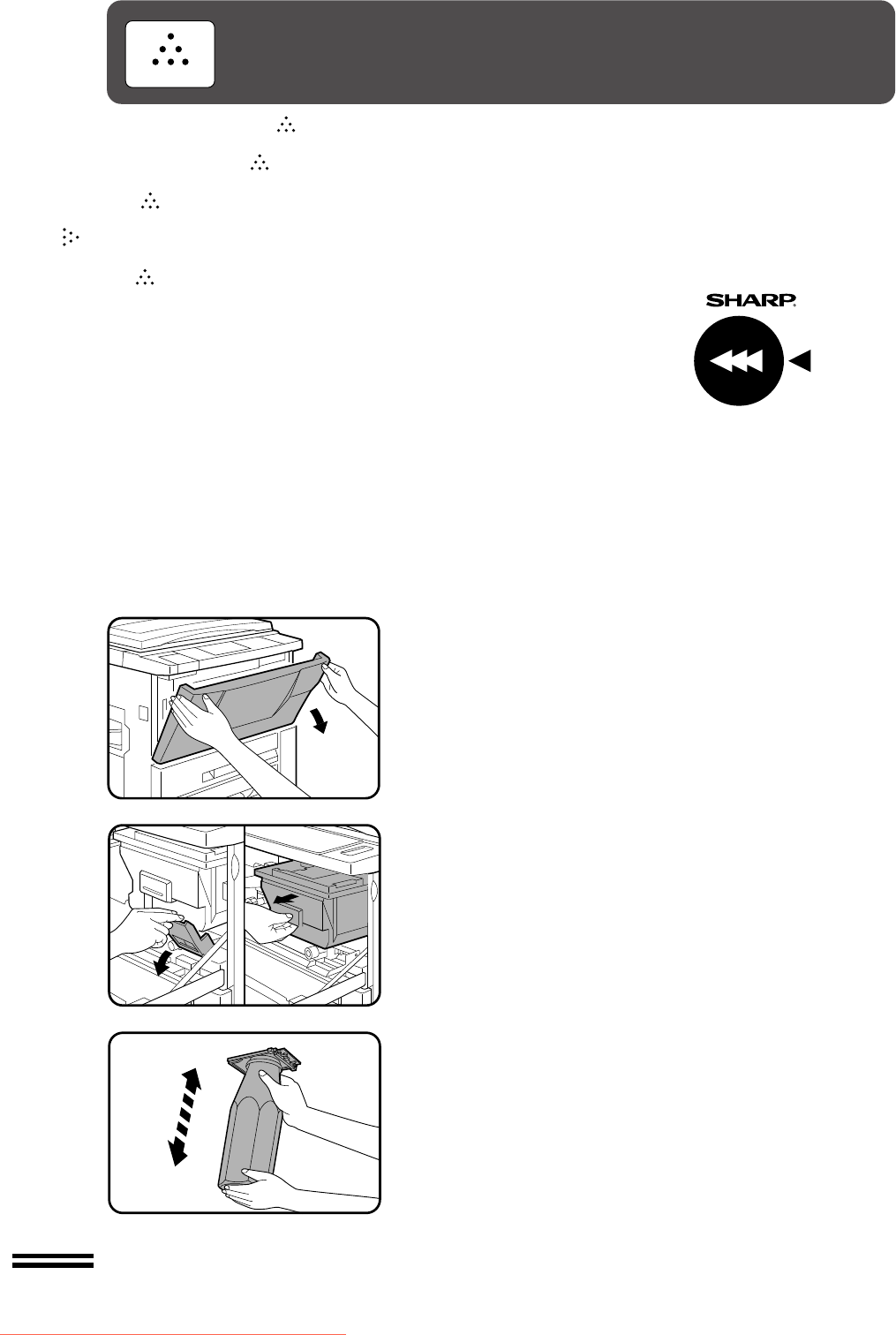 SHARP