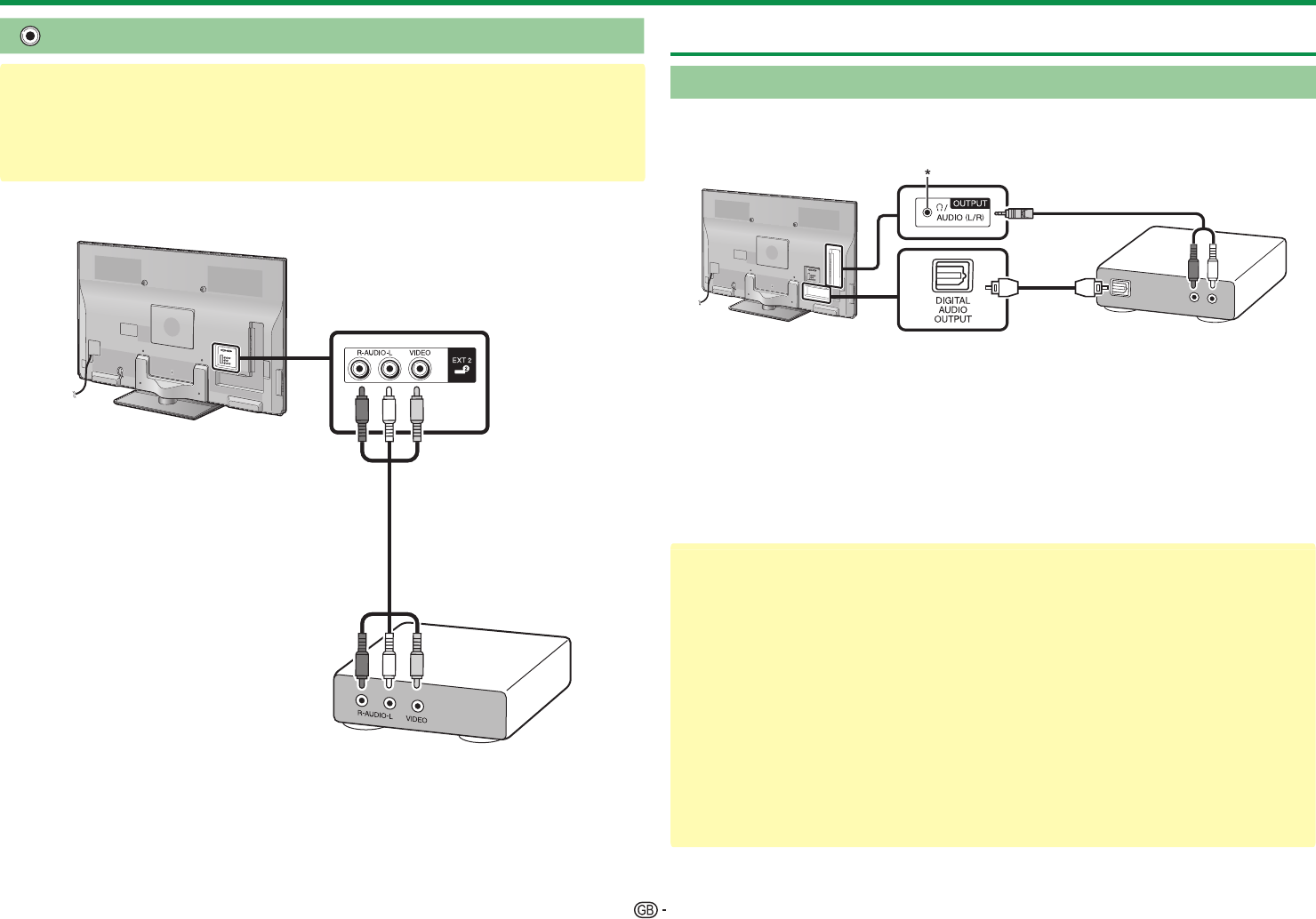 R-AUDIO-L

VIDEO

EXT 2

R-AUDIO-L

VIDEO

*

OUTPUT

AUDIO (L/R)

DIGITAL AUDIO OUTPUT

GB -