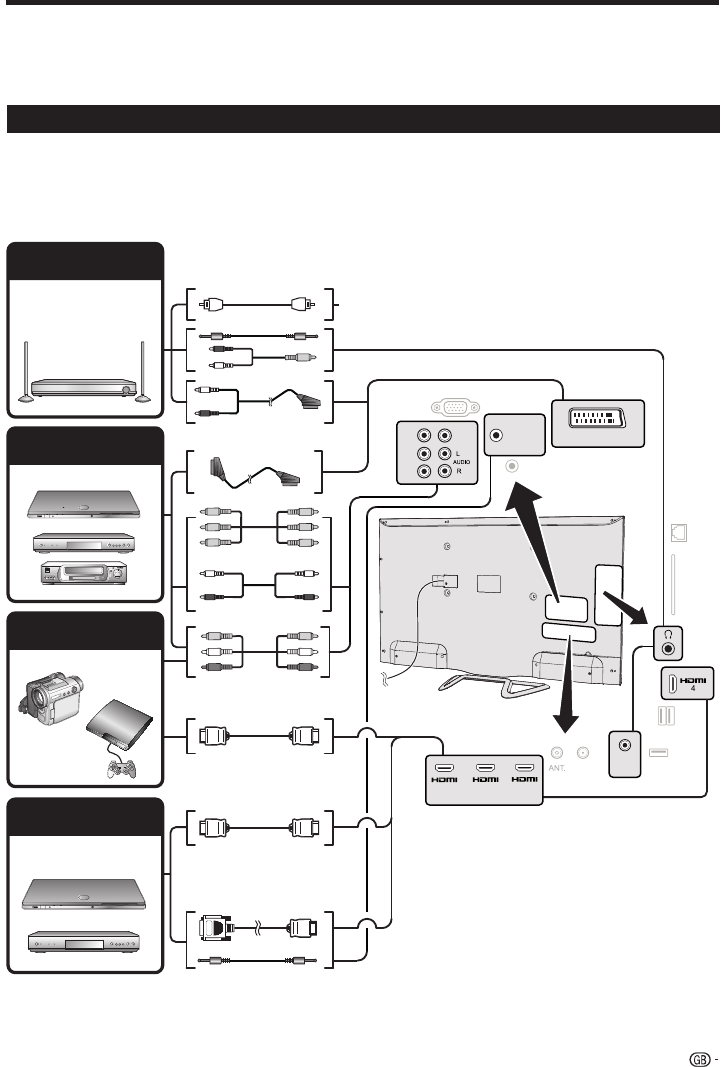 L
AUDIO
R

HDMI
4

ANT.

HDMI HDMI HDMI

GB -