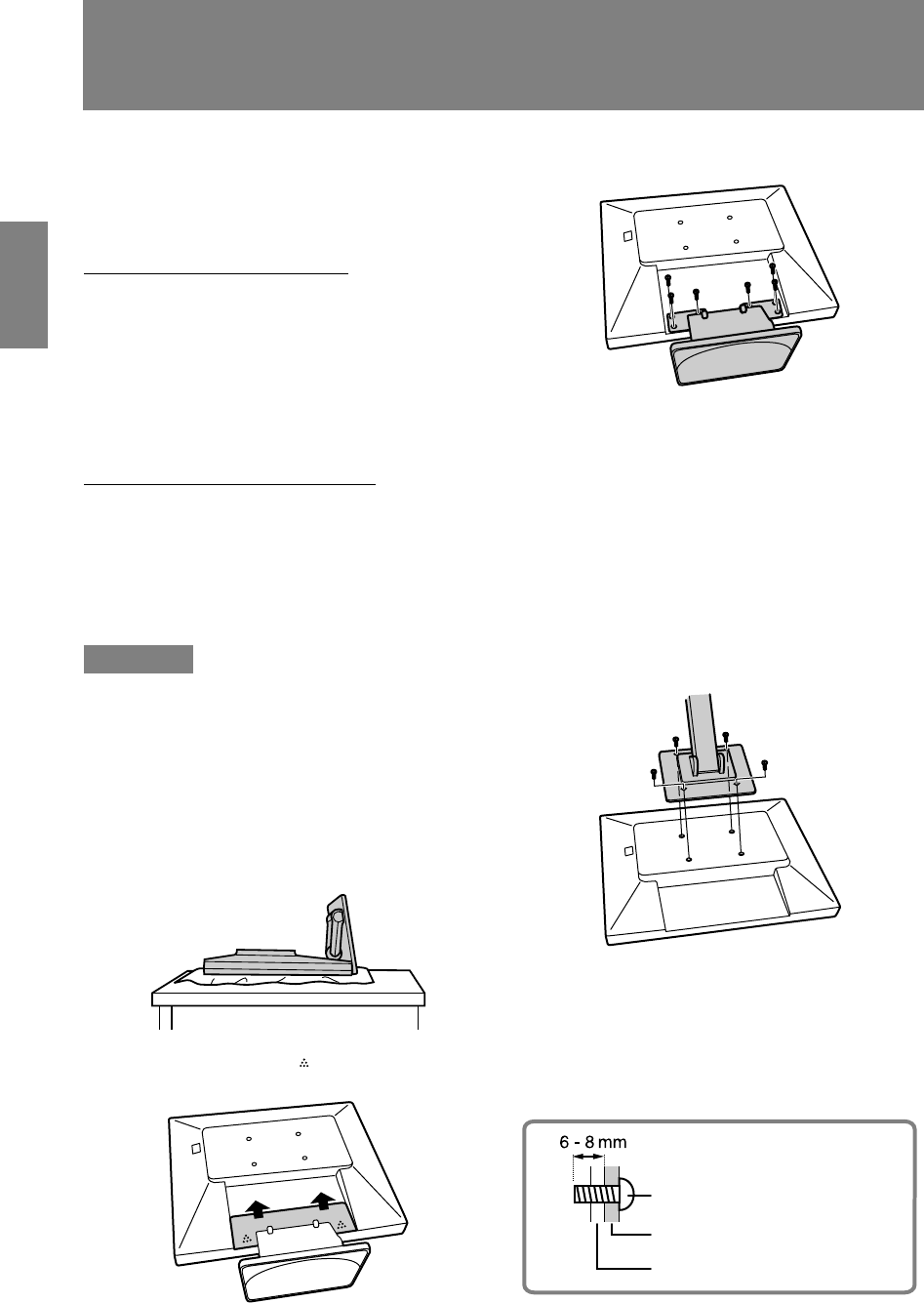 6 - 8 mm