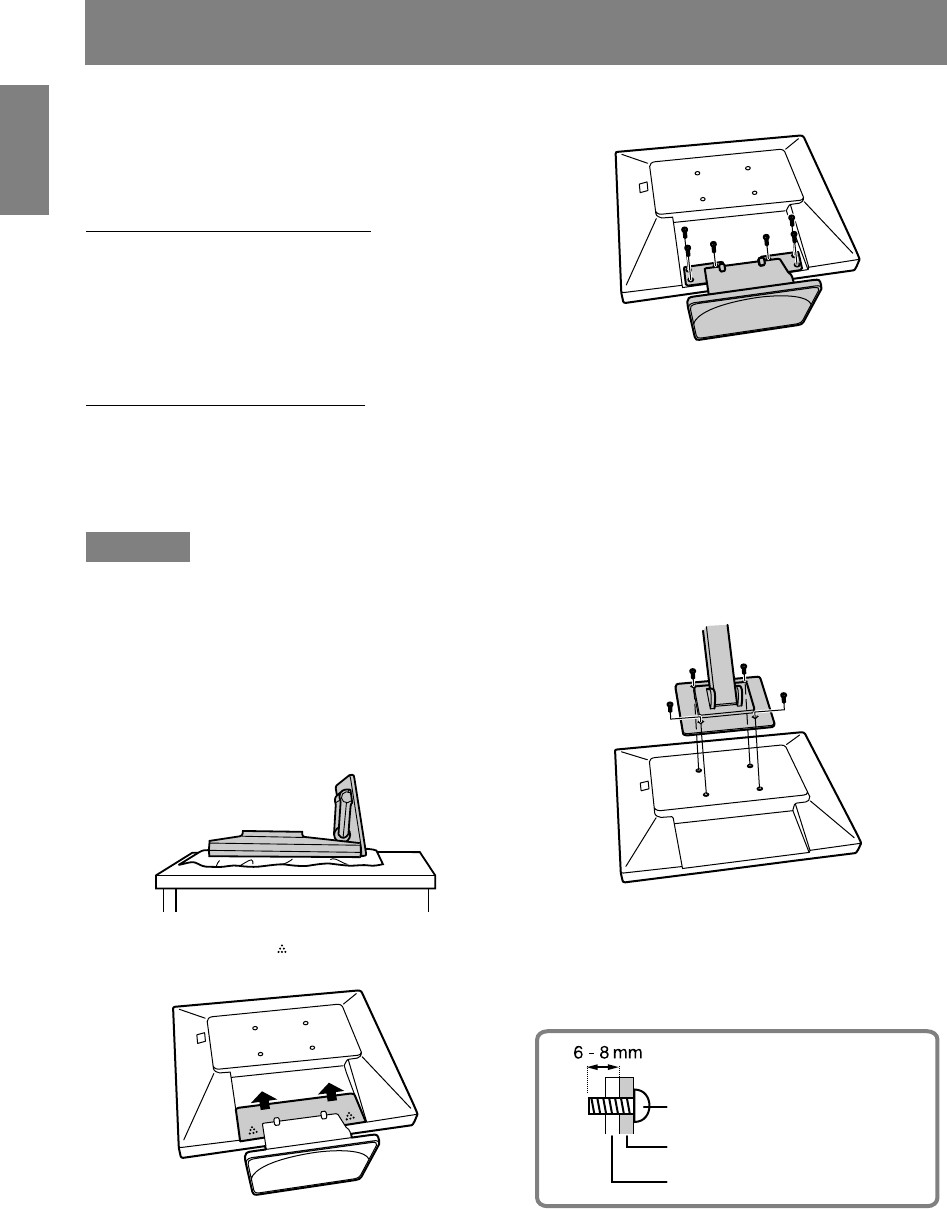 6 - 8 mm