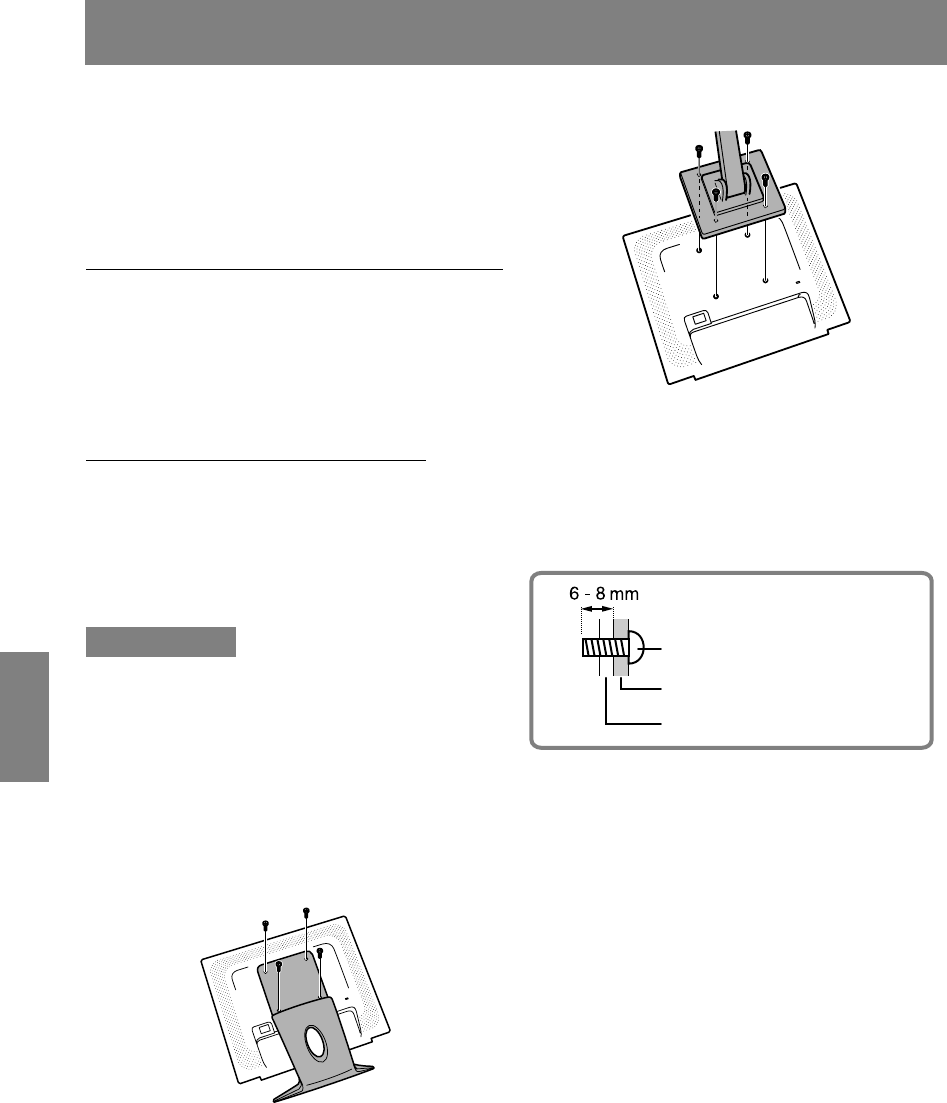 6 - 8 mm