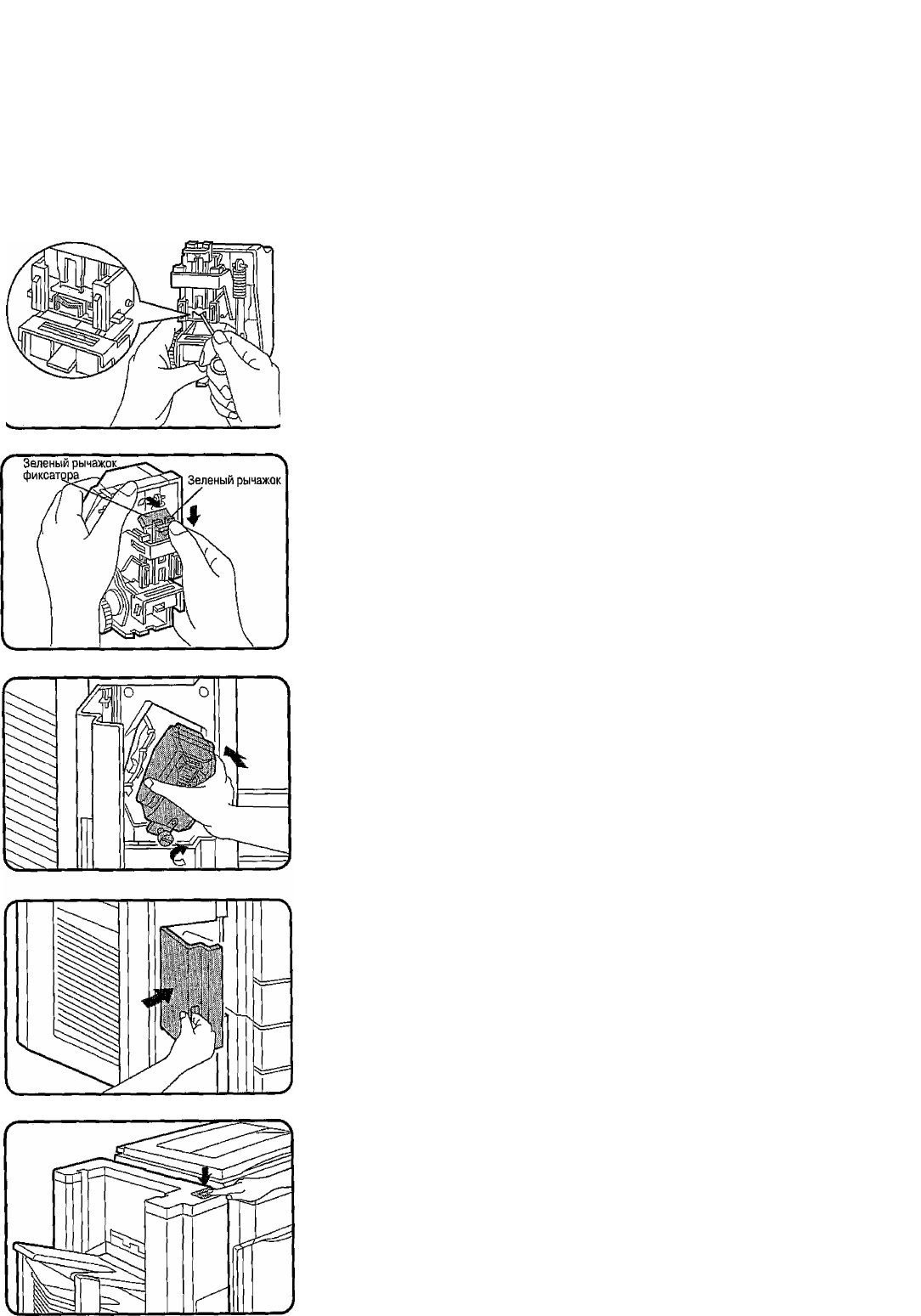 Зеленый рычажок фиксатора

Зеленый рычажок