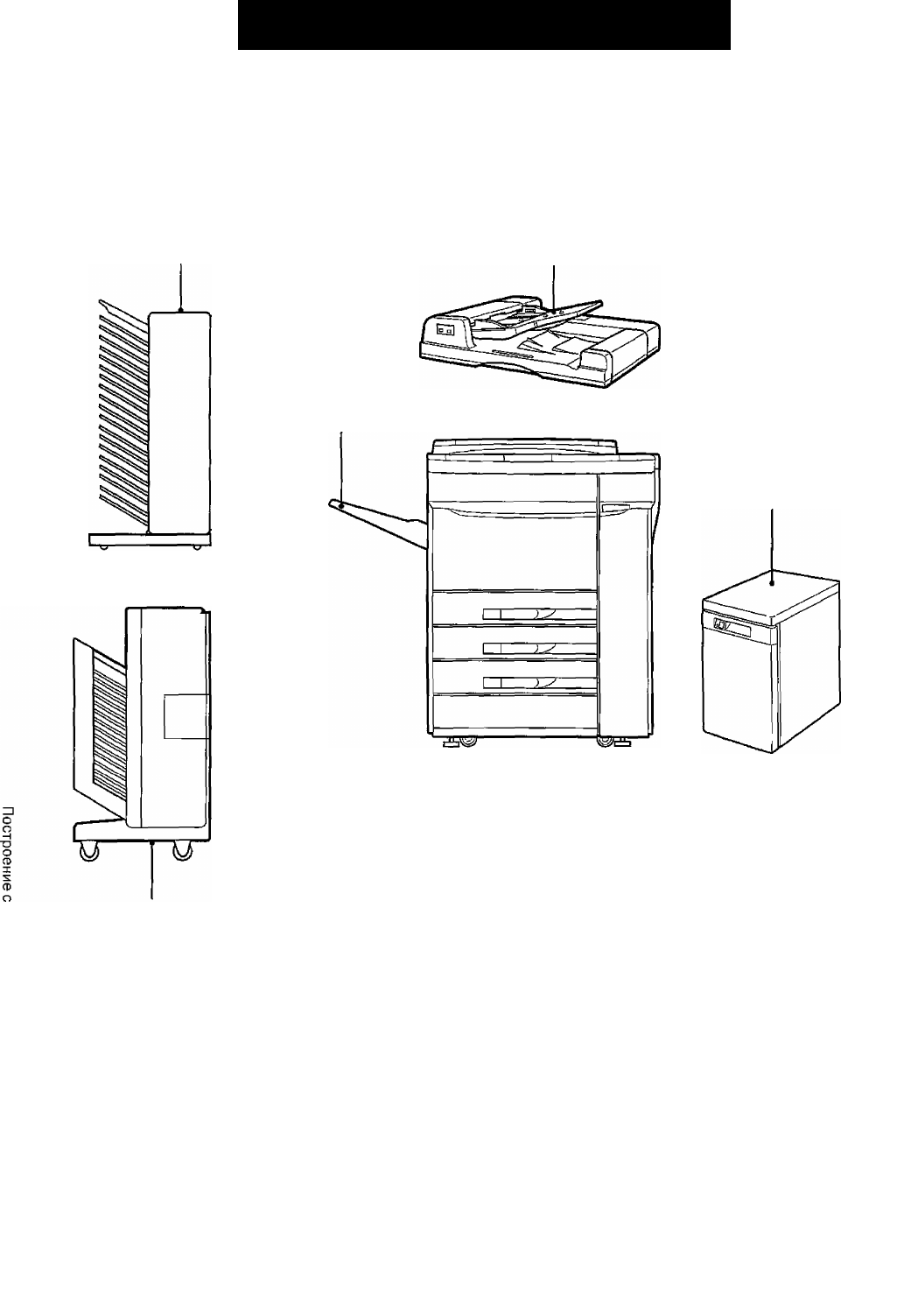 Построение с