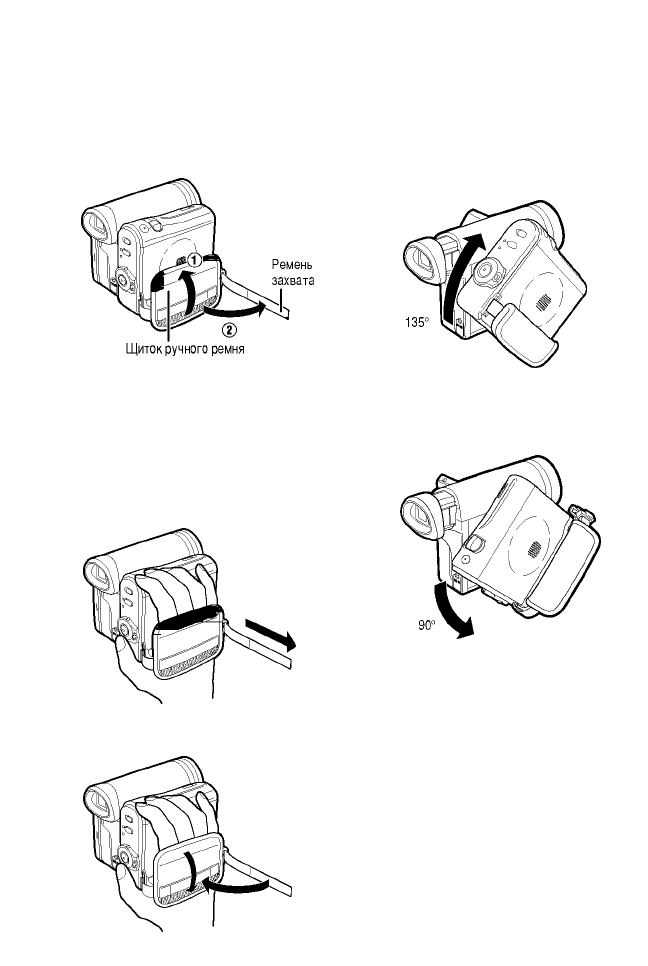 ①
Ремень захвата
②
Щиток ручного ремня

135°

90°