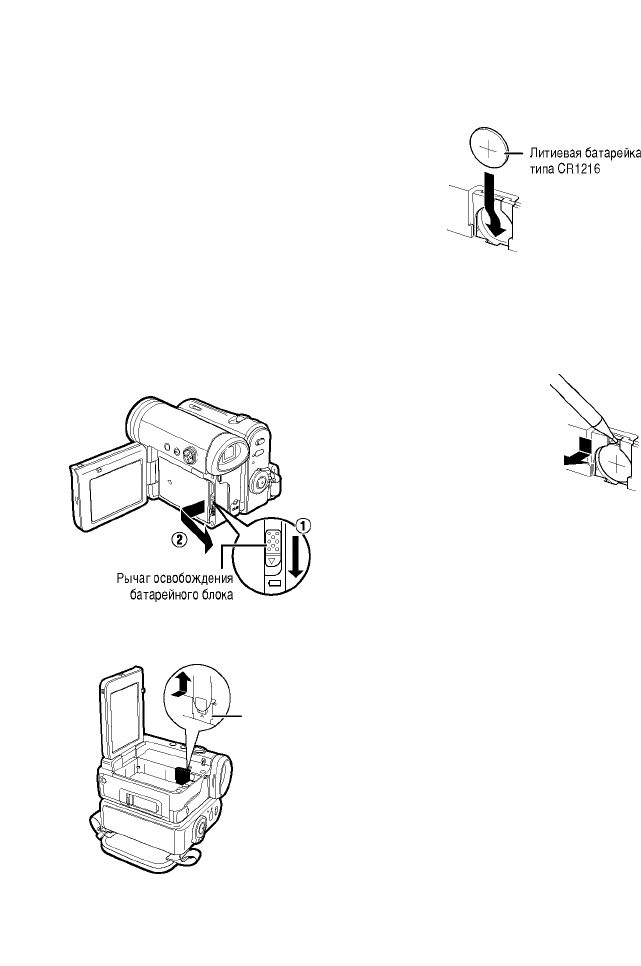 Литиевая батарейка типа CR1216

①

②

Рычаг освобождения батарейного блока