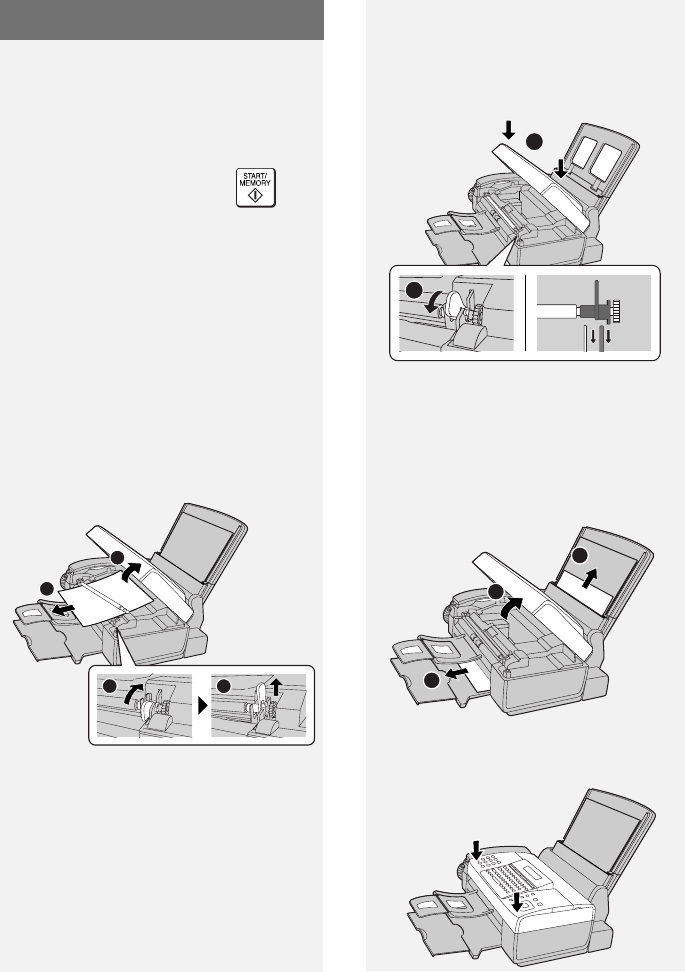 START/
MEMORY