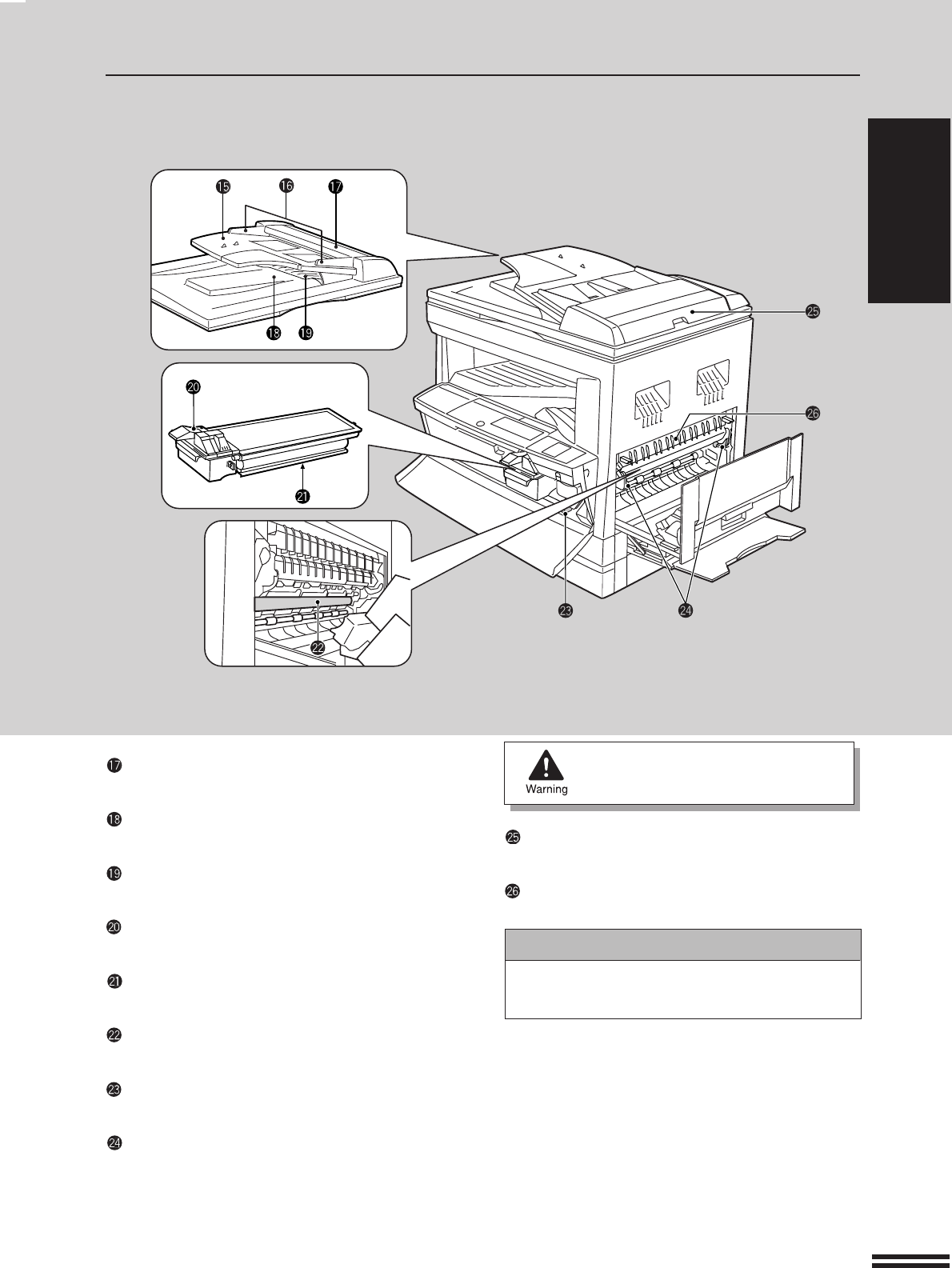 15
16
17
18
19
20
21
22
23
24
25
26

17

18

19

20

21

22

23

24

Warning

25

26