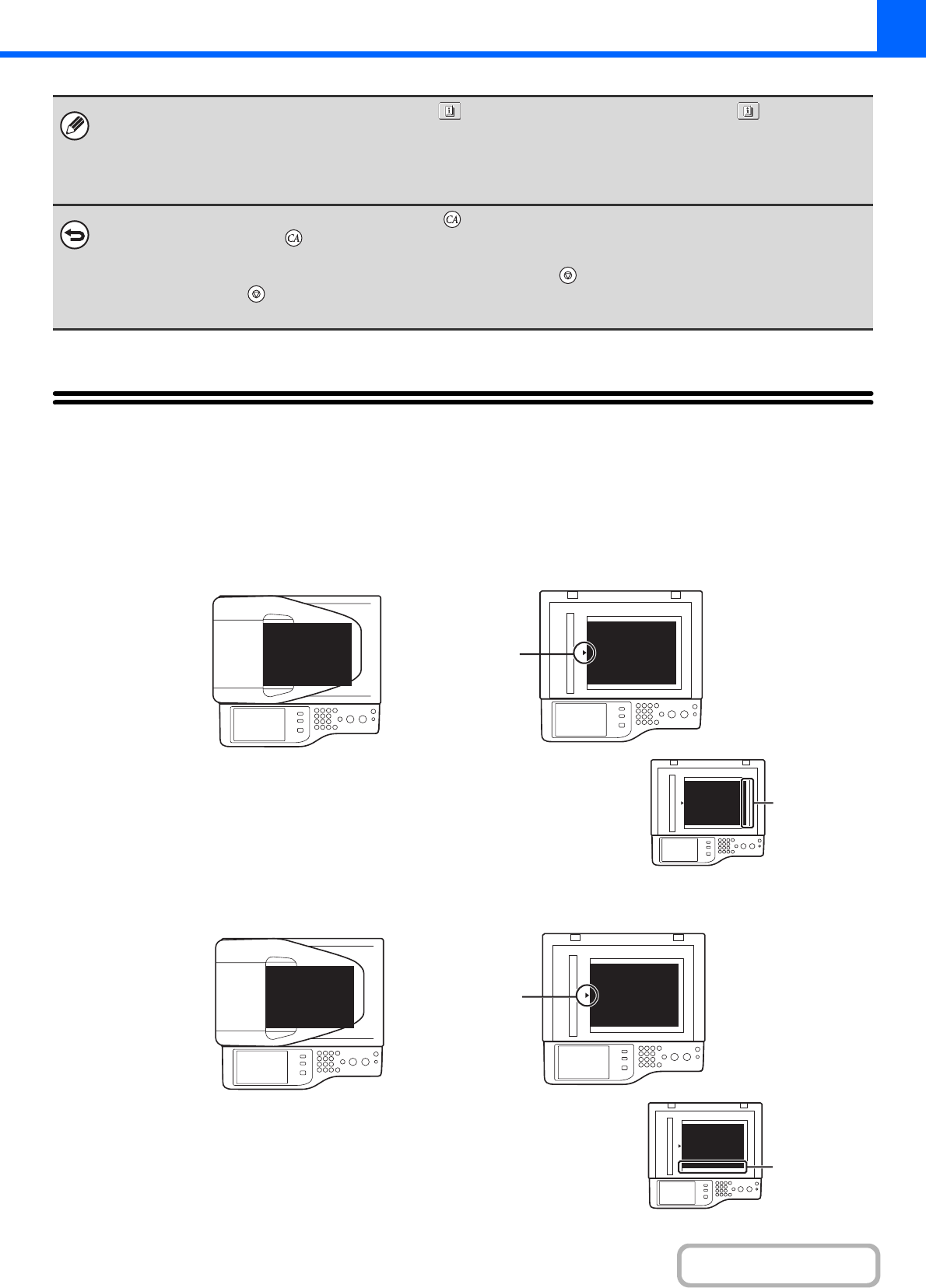 CA

CA