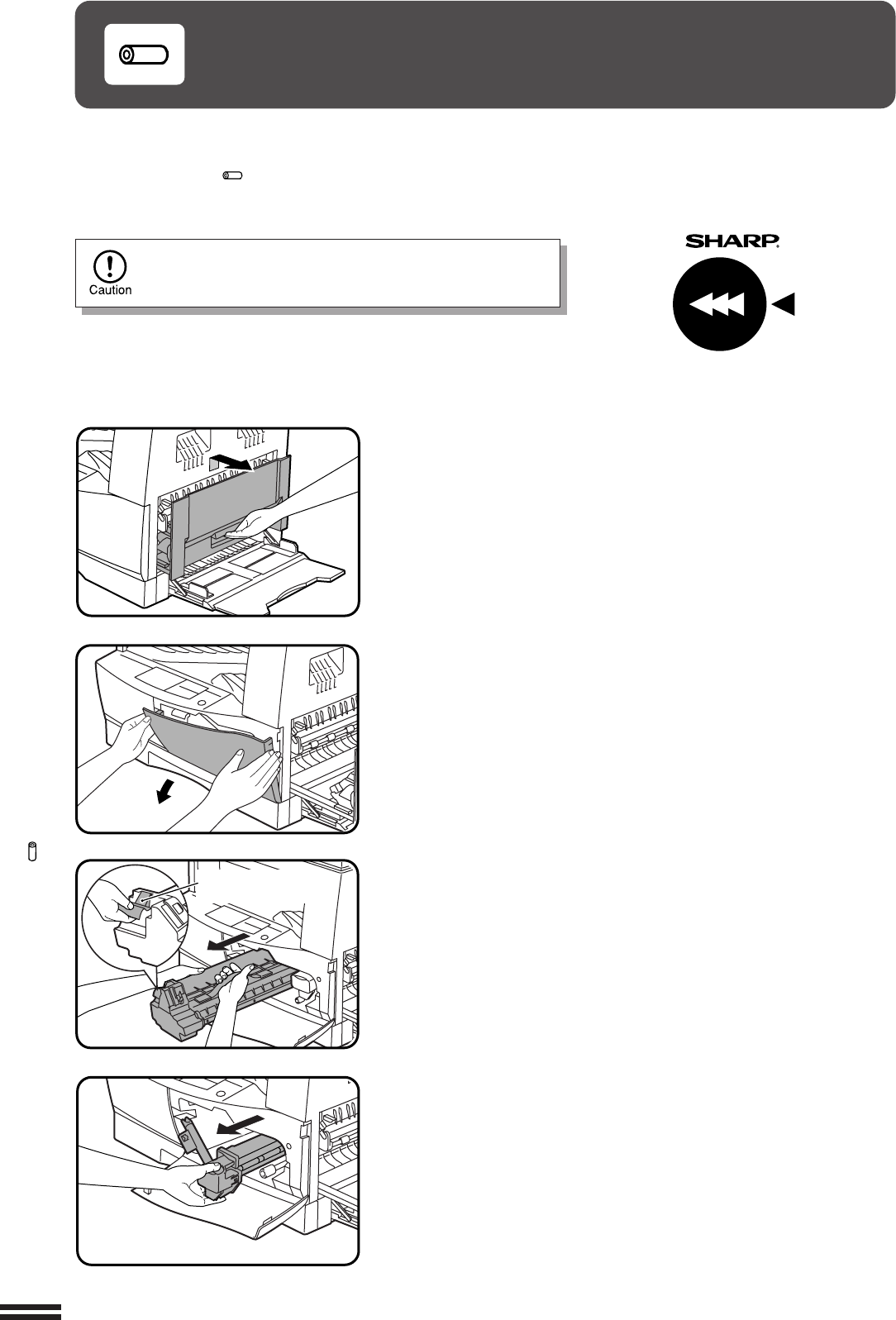 Caution

SHARP