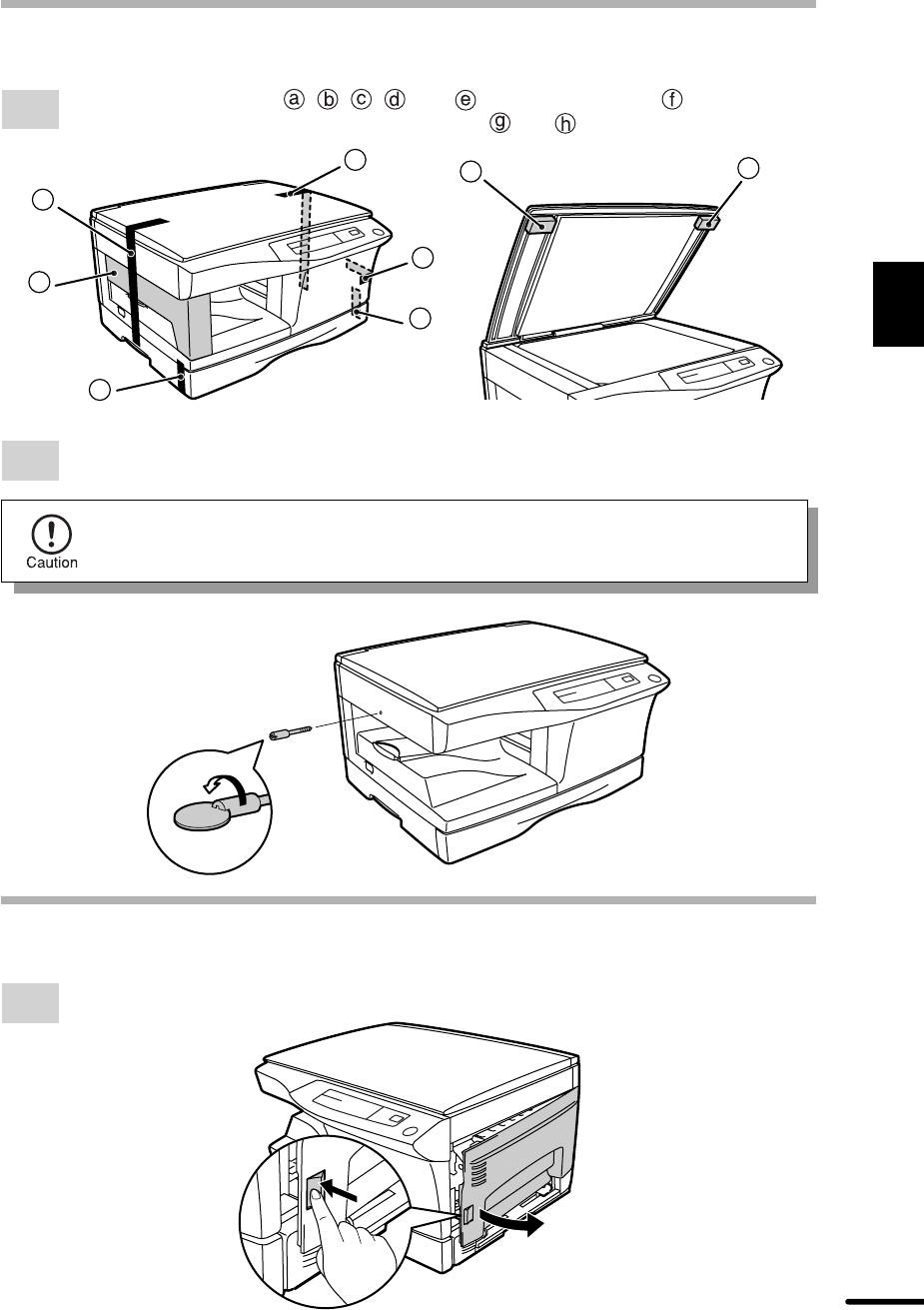 ⓐ ⓑ ⓒ ⓓ ⓔ ⓕ
ⓖ ⓗ

Caution