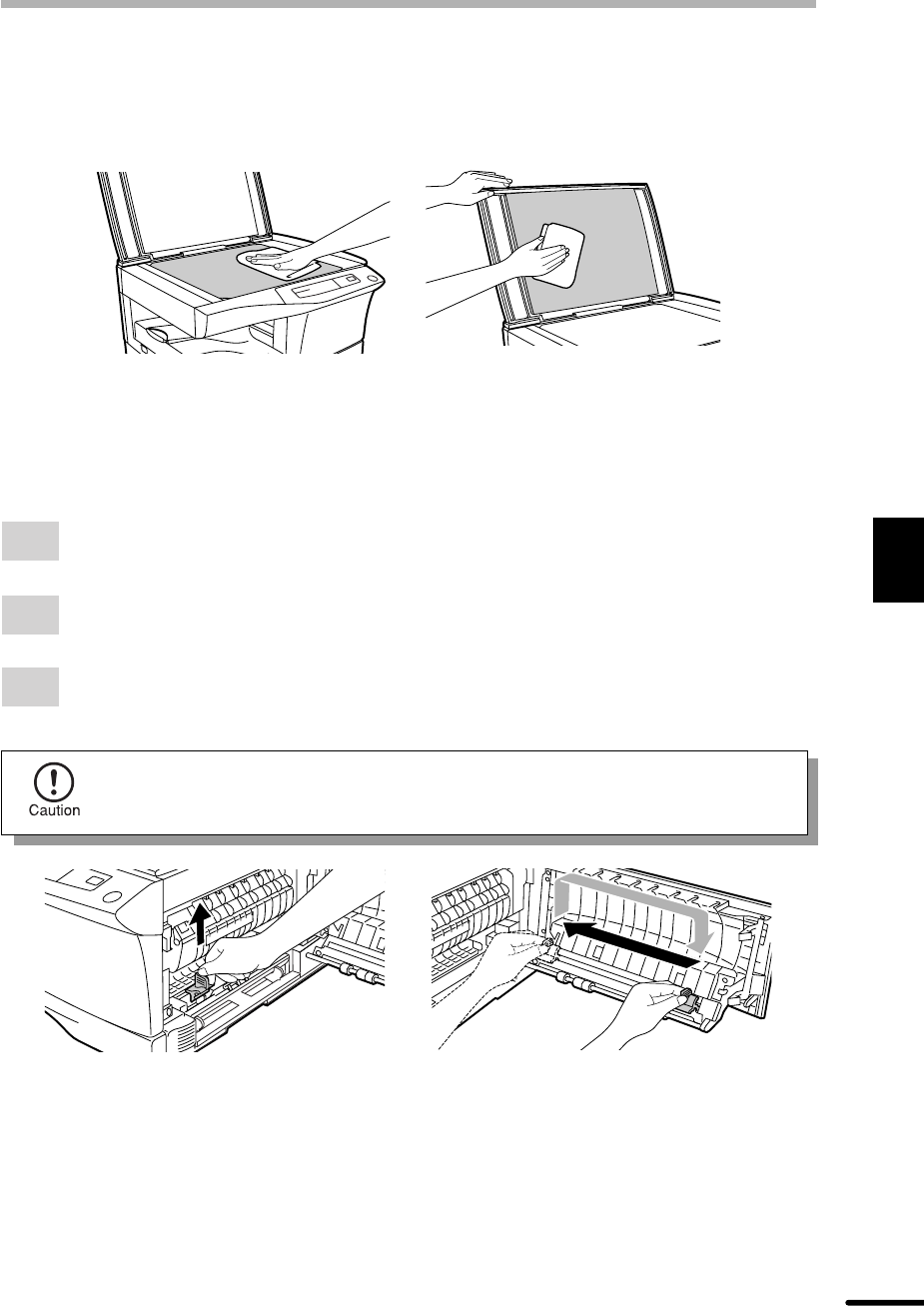 Caution