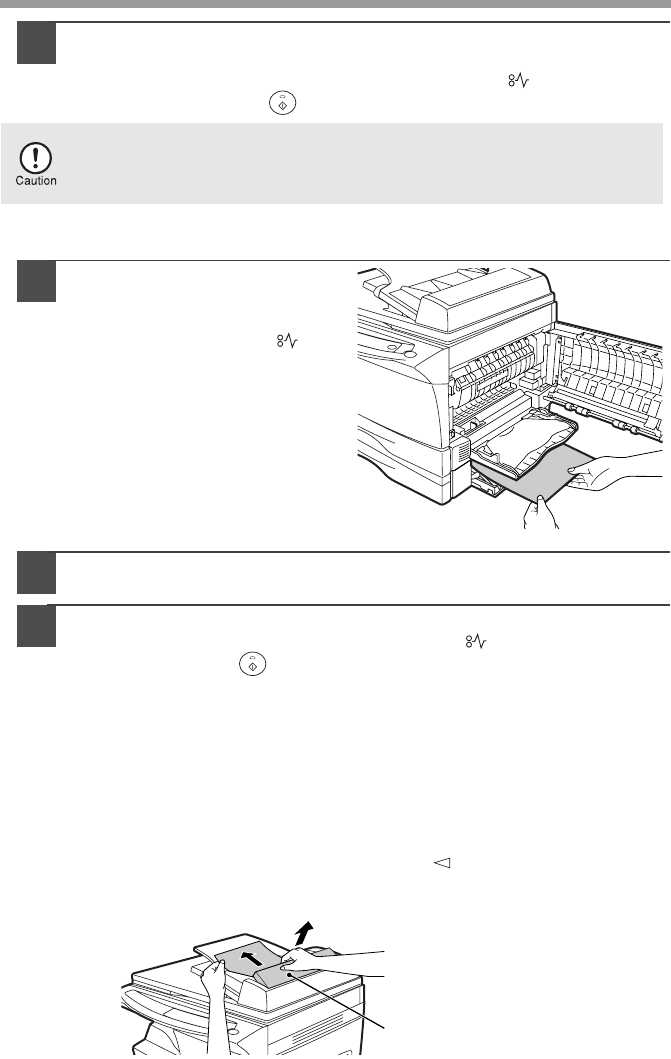 Caution