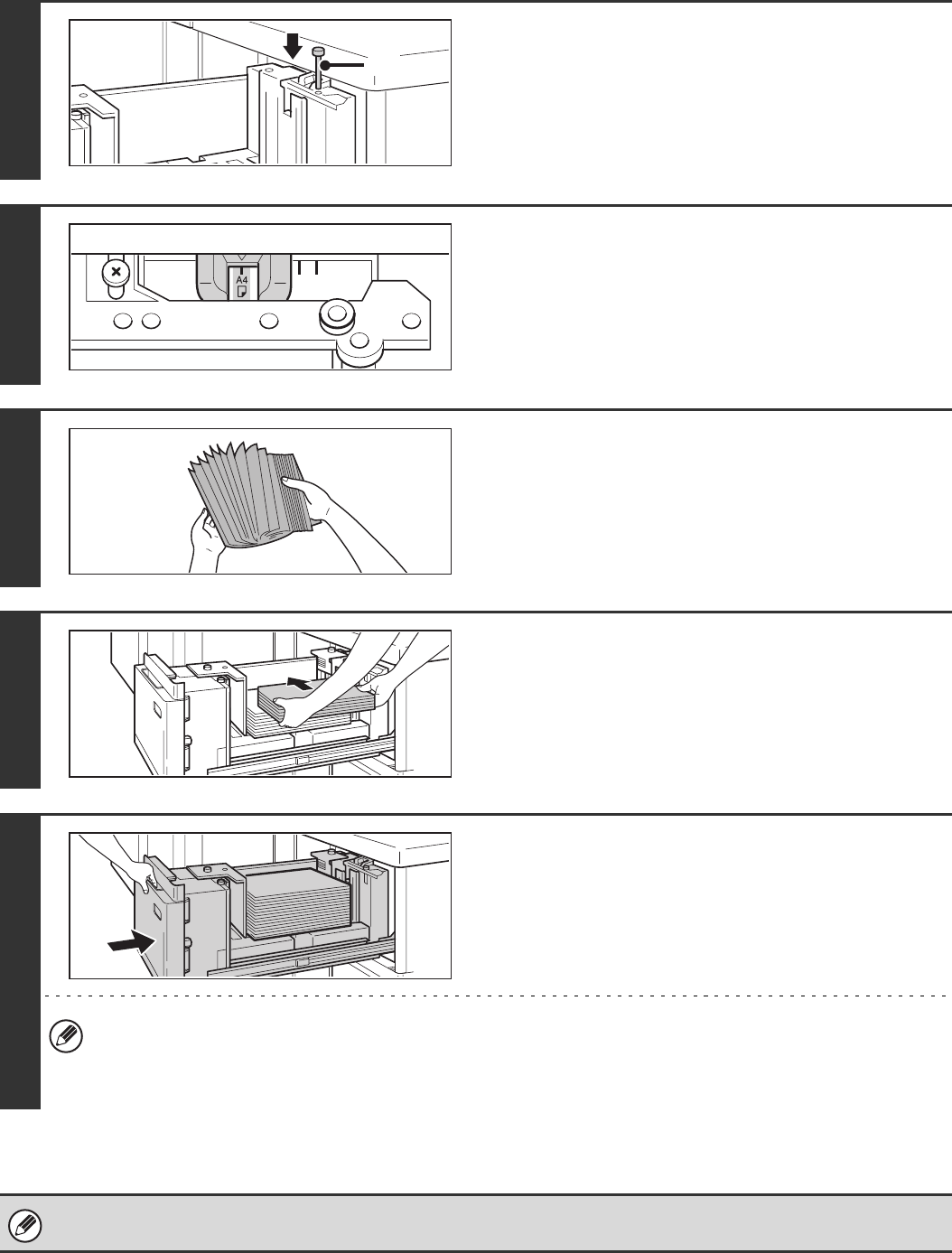 A4