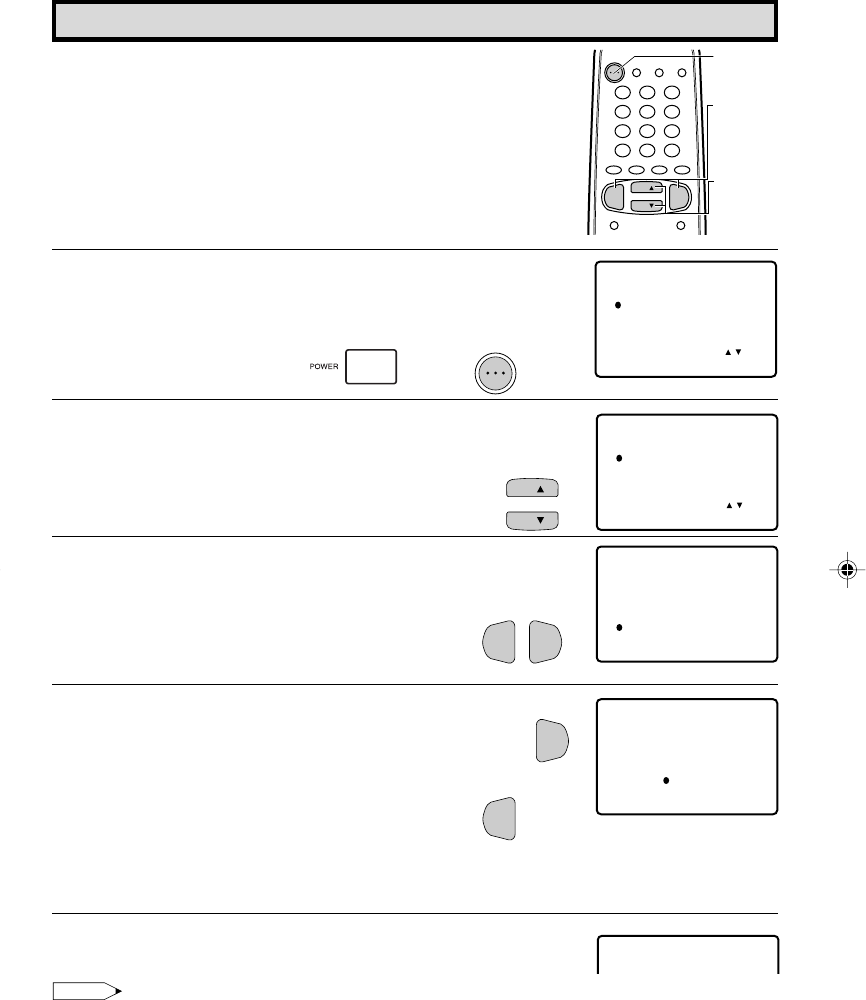 POWER