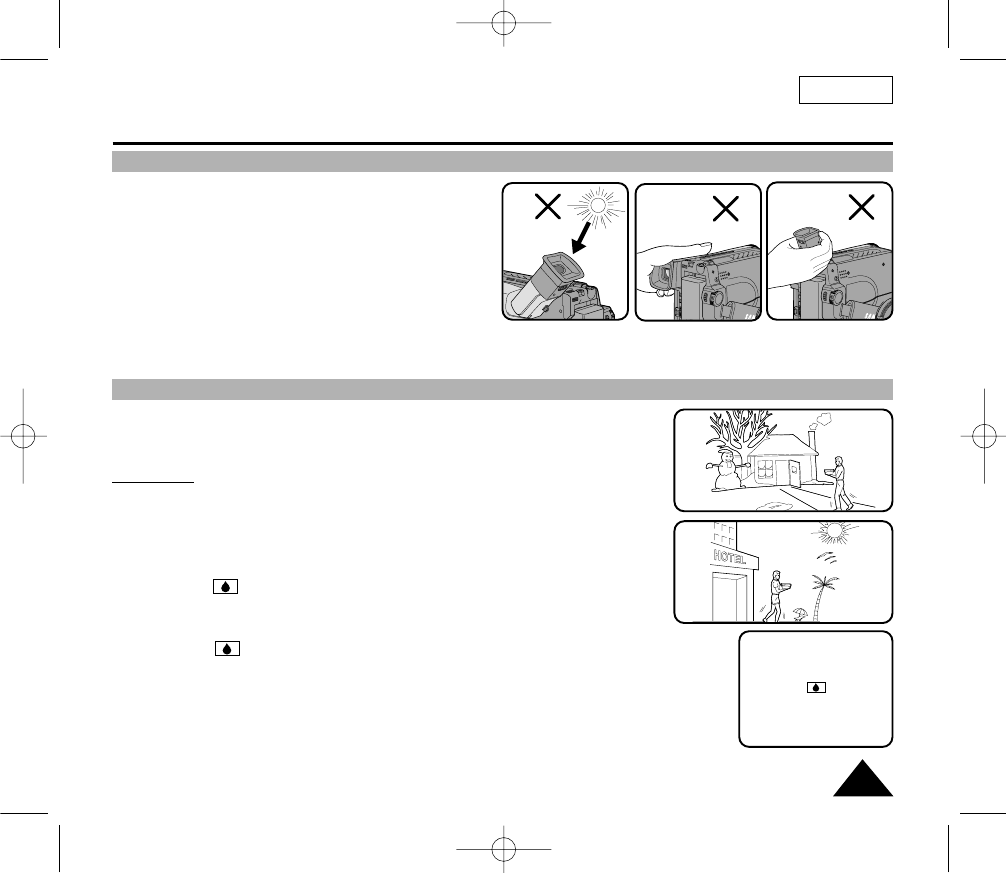 HOTEL