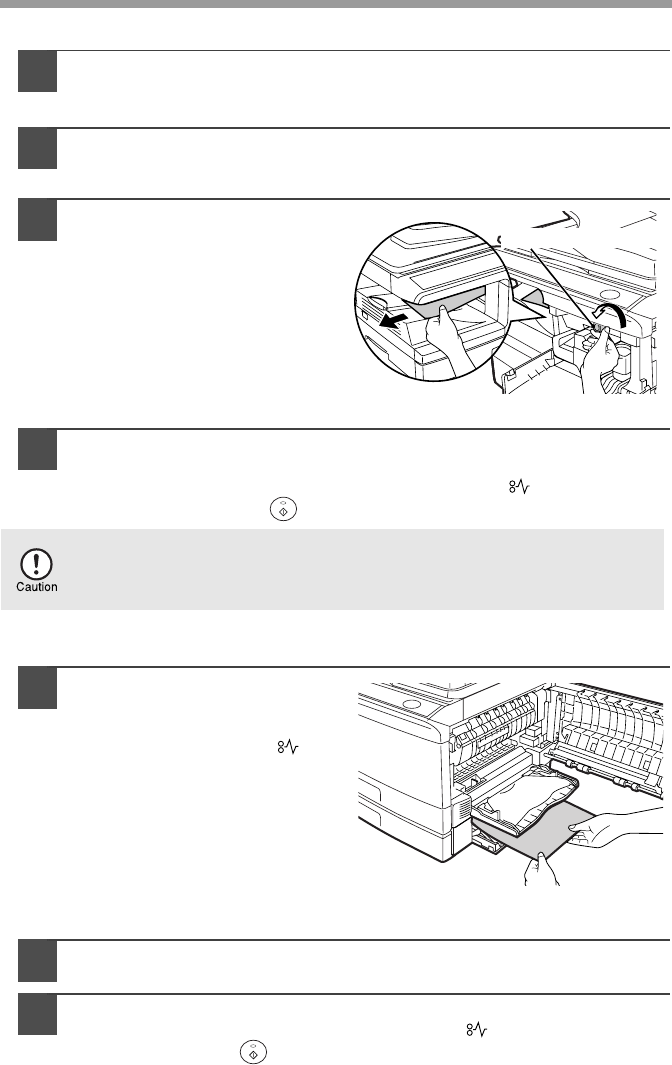 Caution