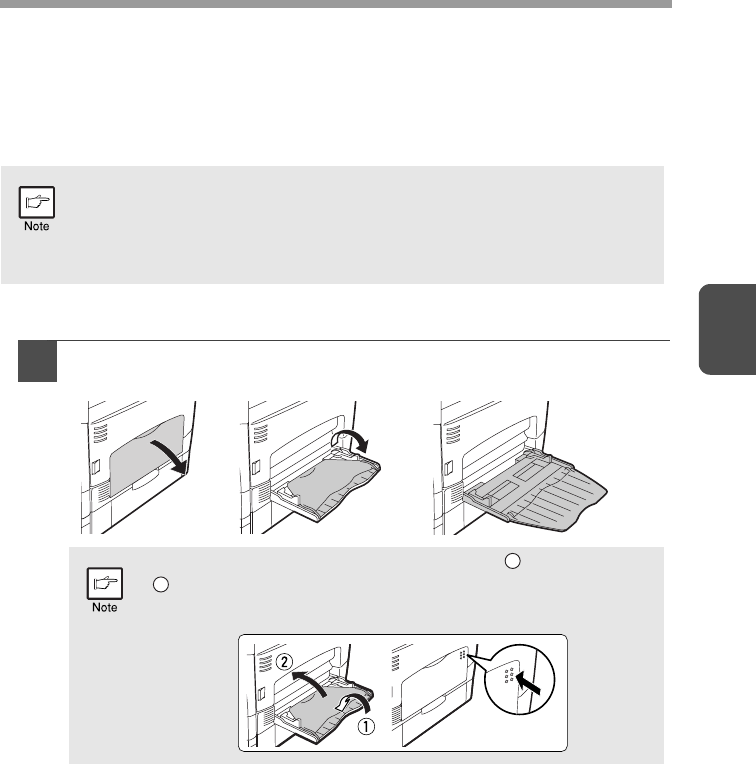 Note

Note

②

①