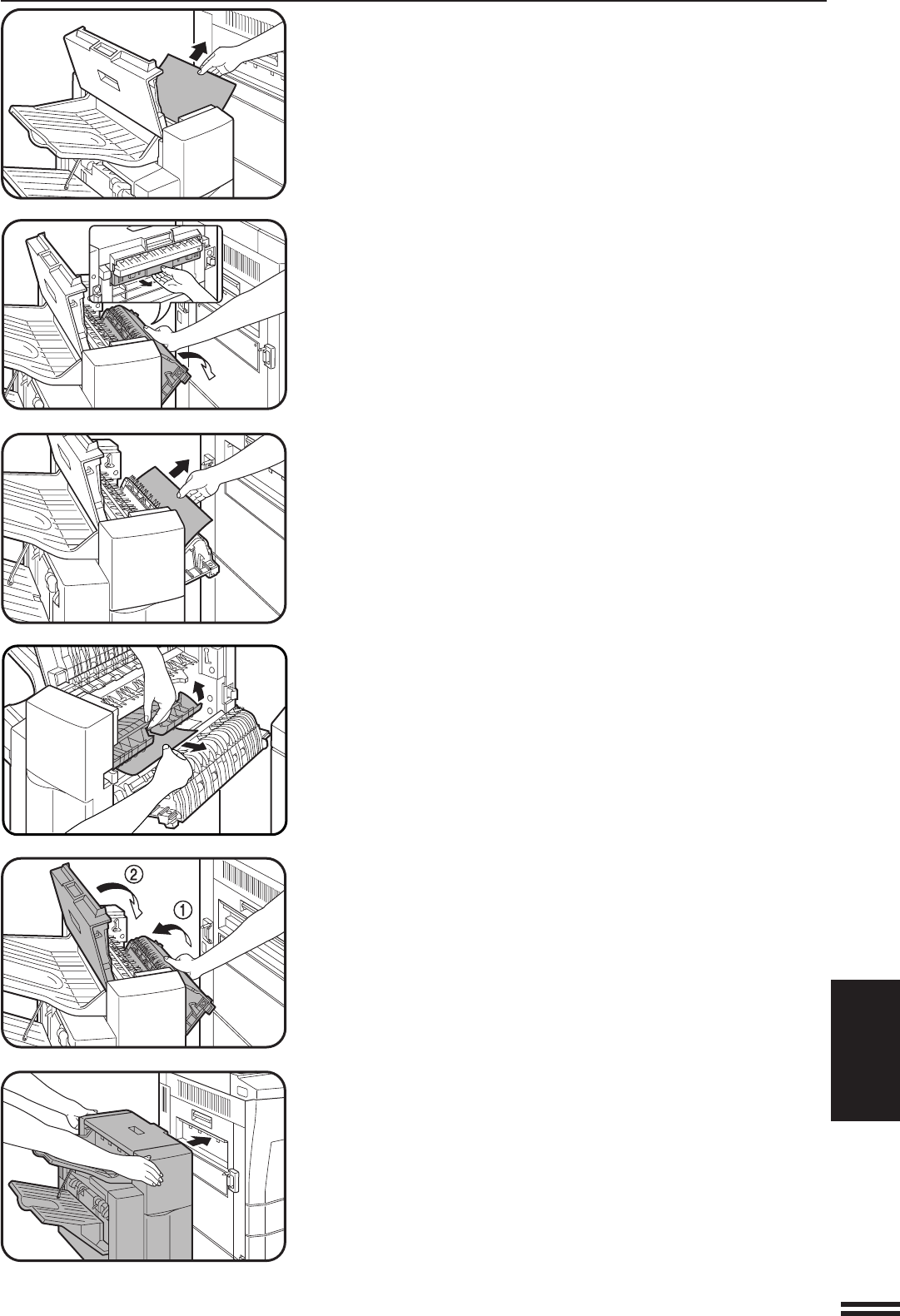 ②
①