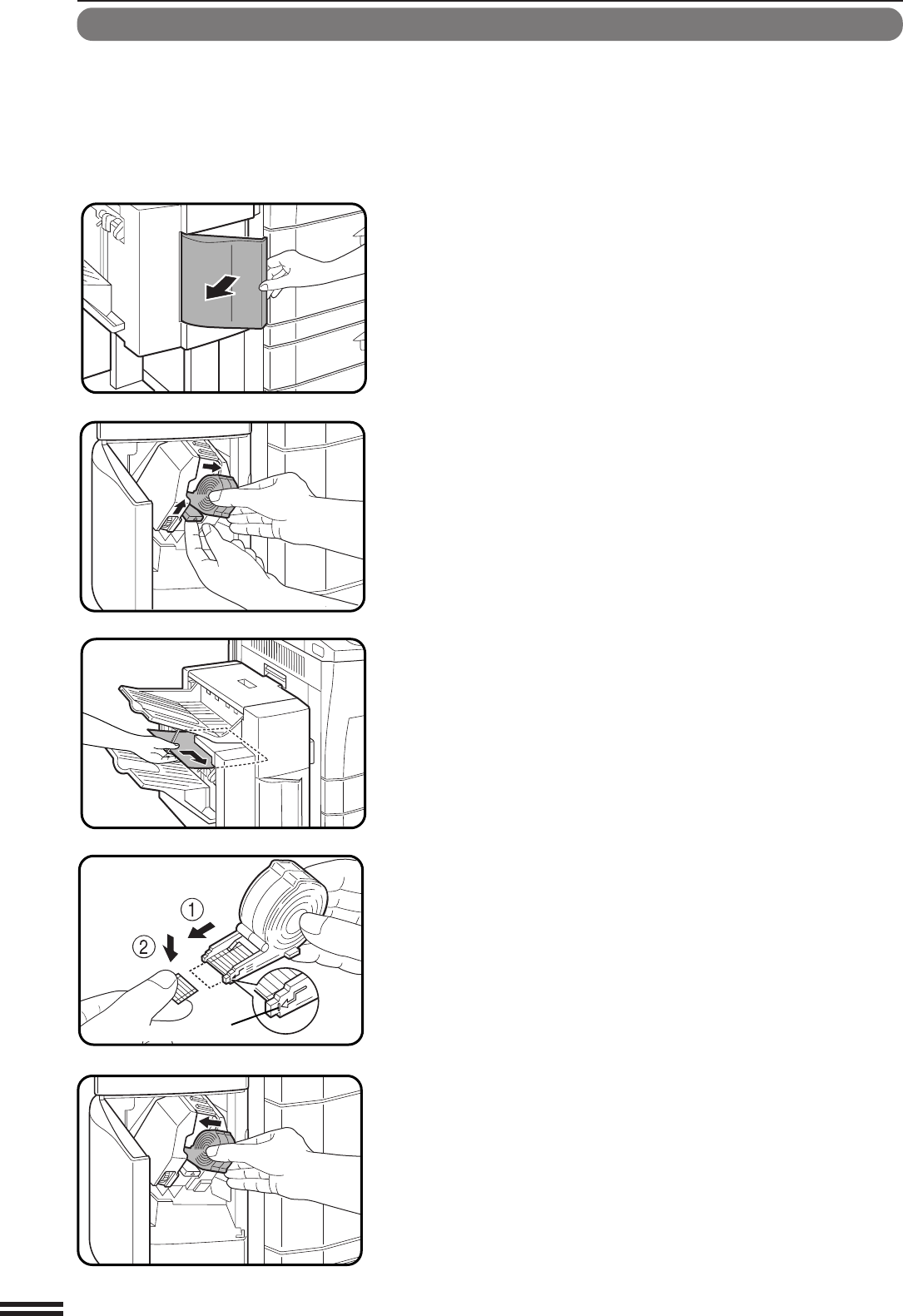 ①
②