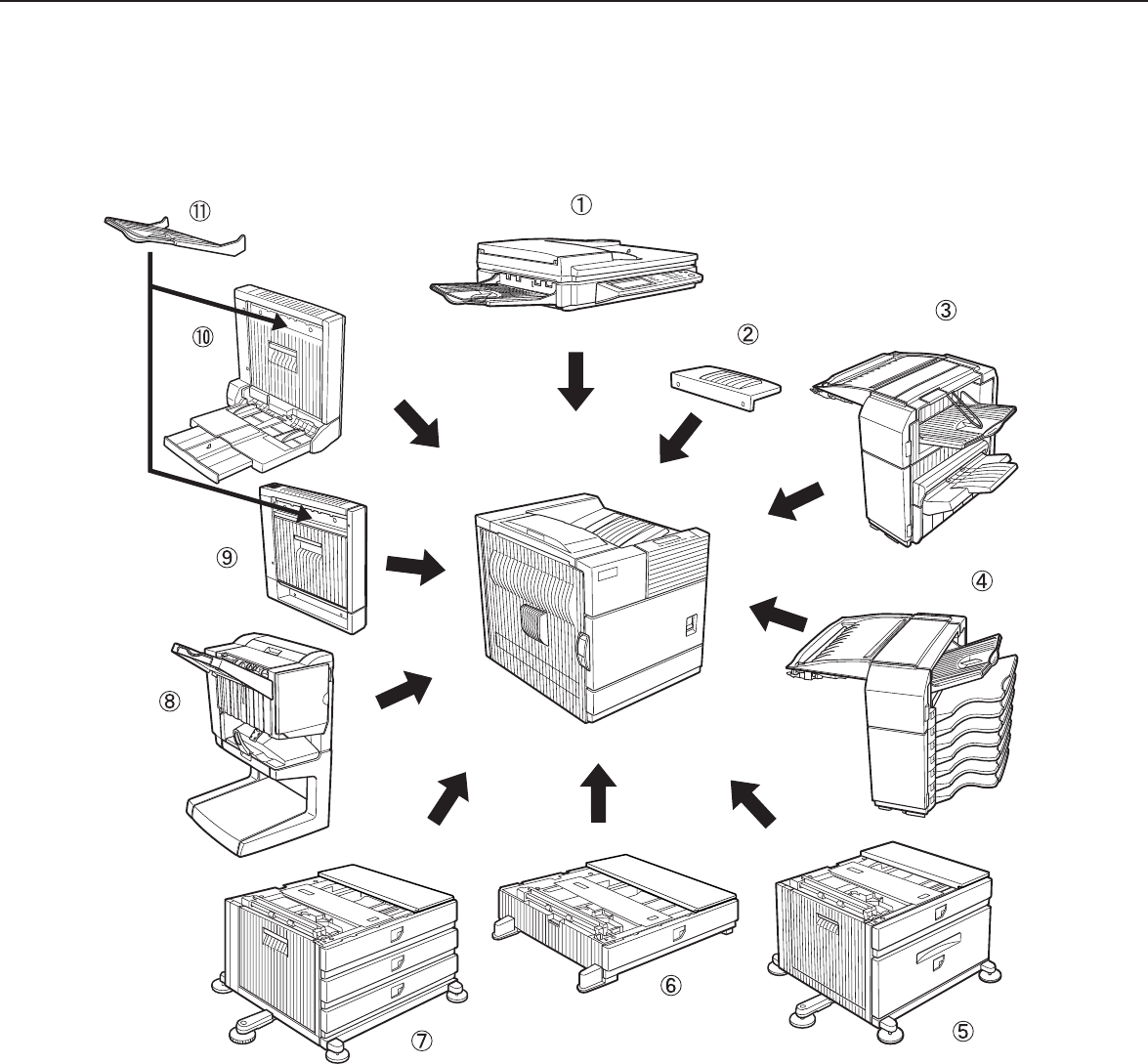 ⑪
①
⑩
②
③
⑨
④
⑧
⑥
⑦
⑤