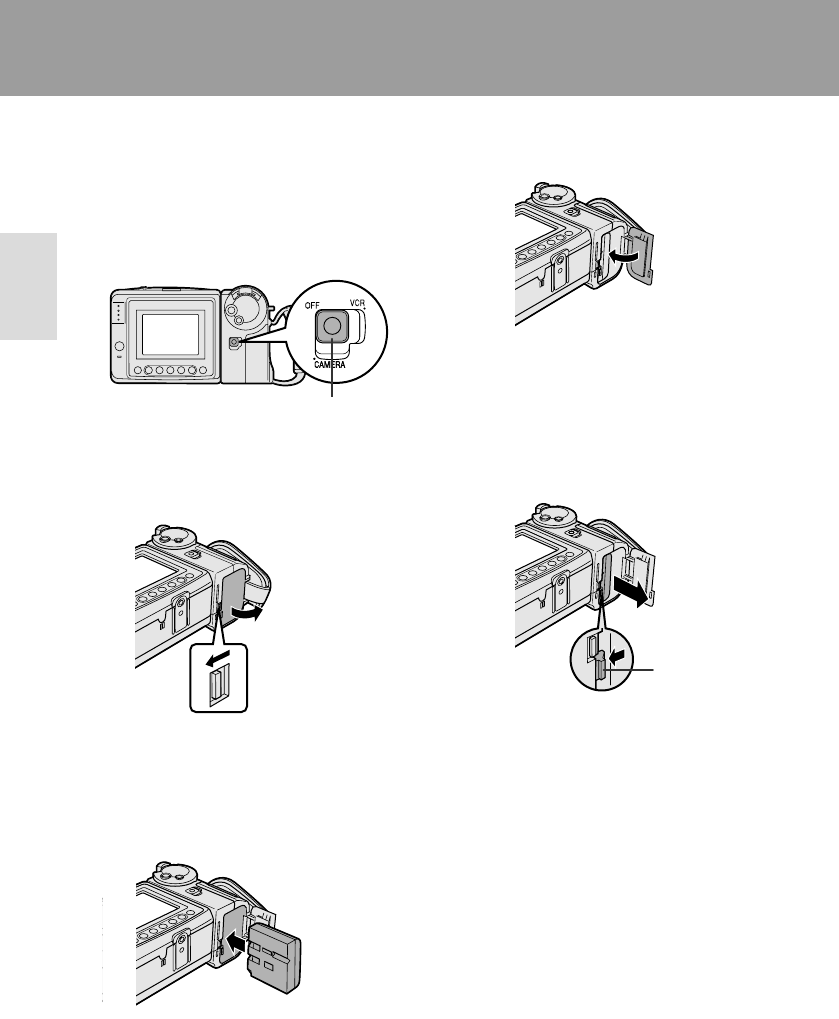 OFF
VCR
CAMERA