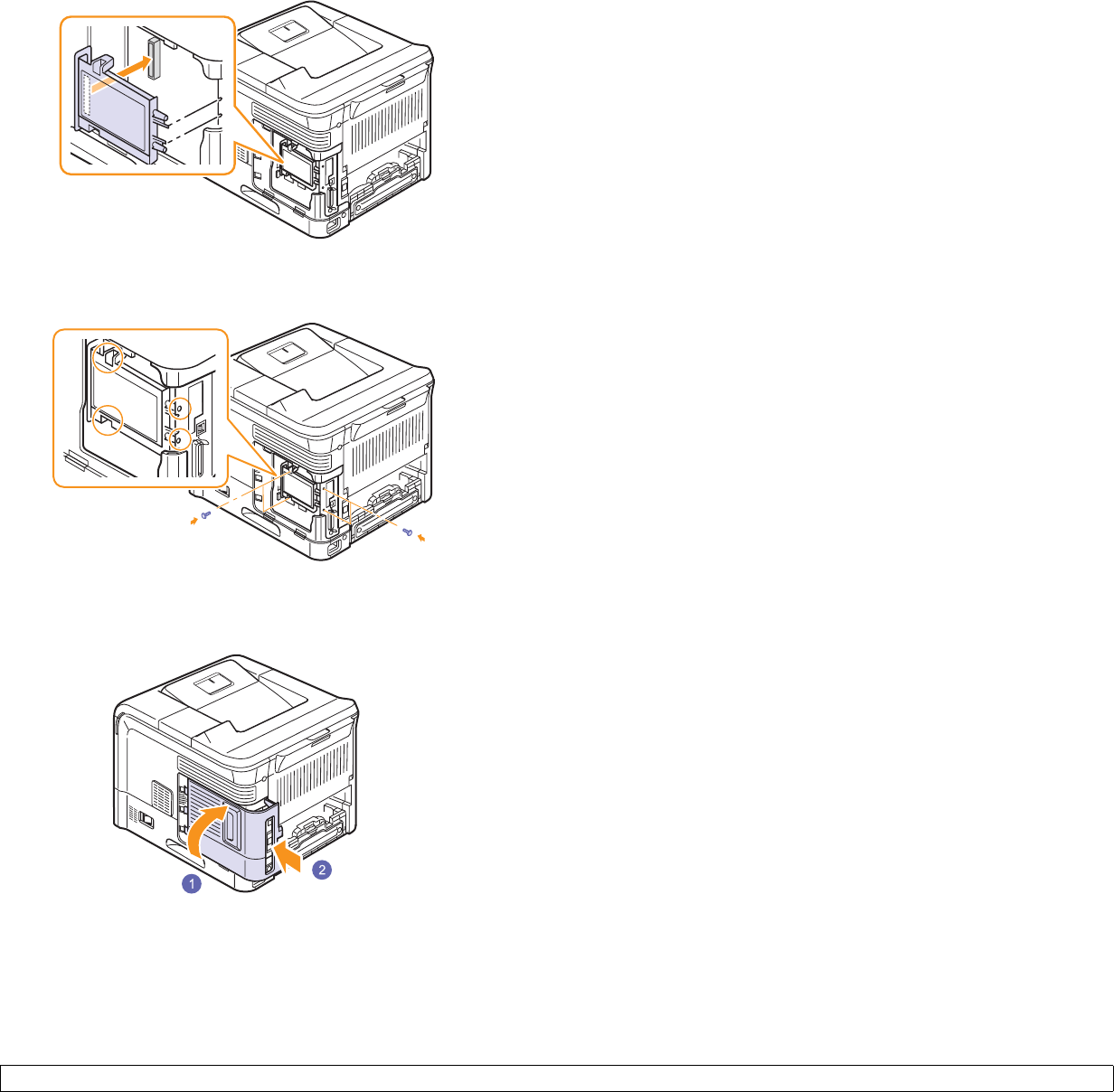 1
2