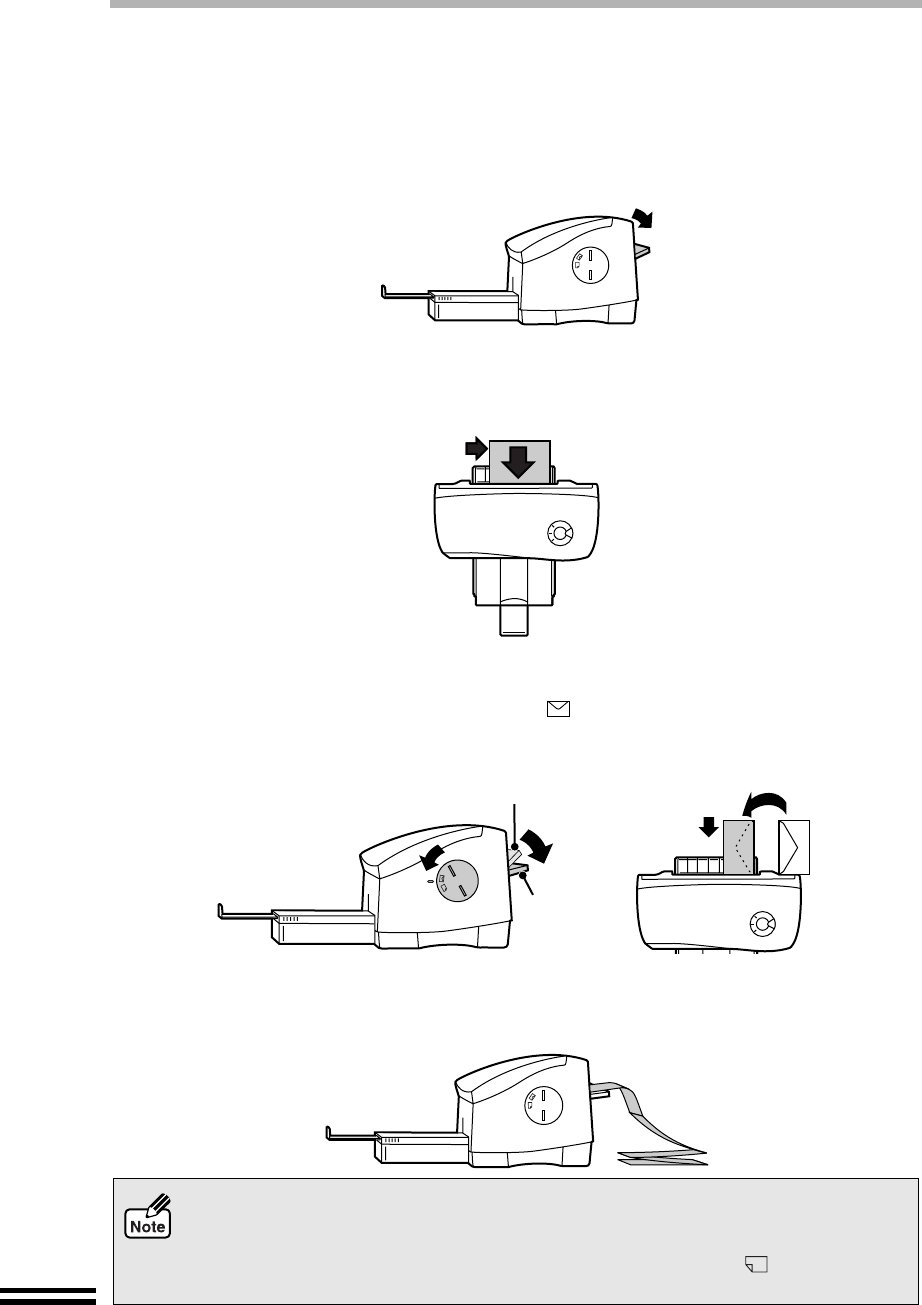 Note