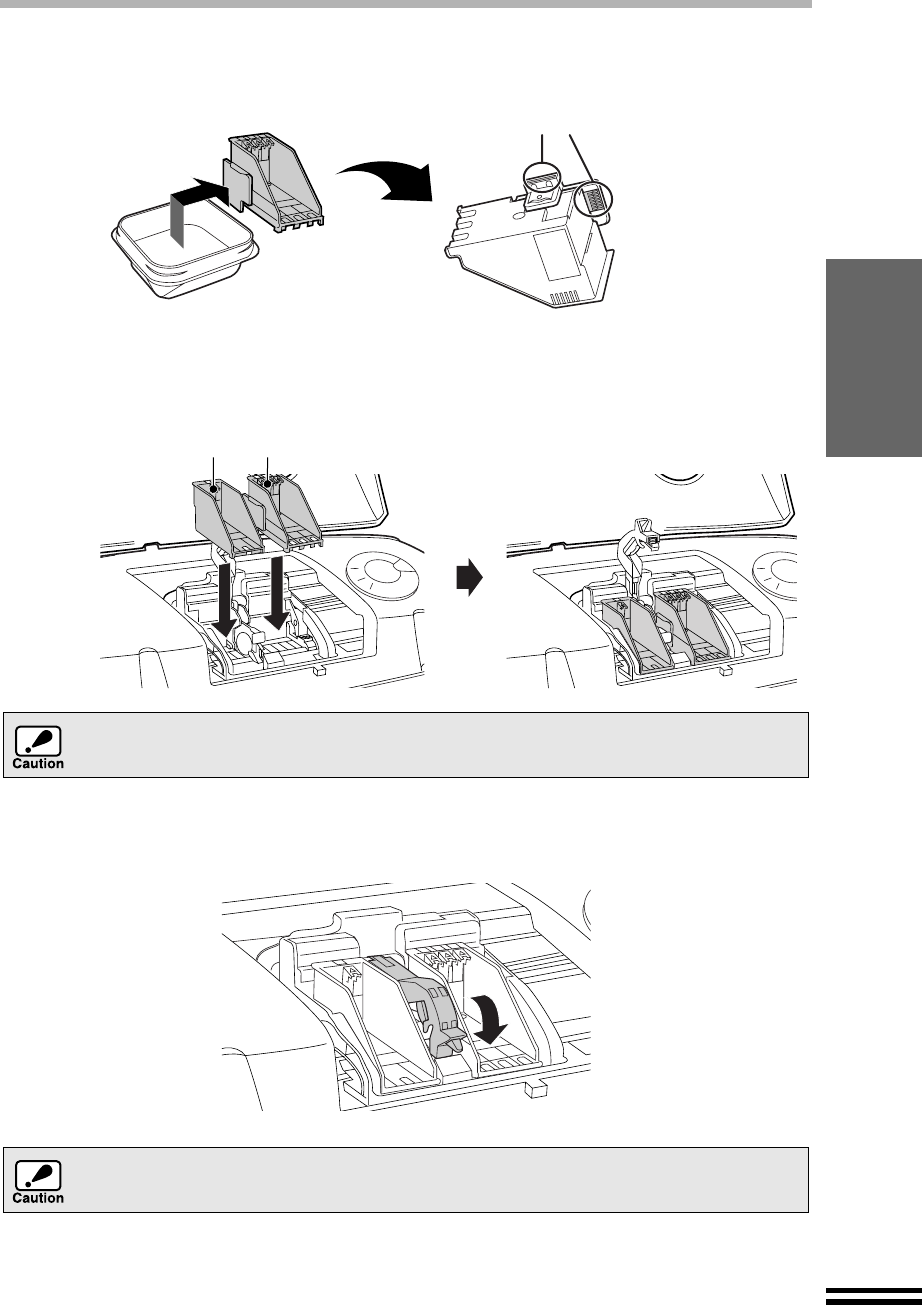 Caution

Caution