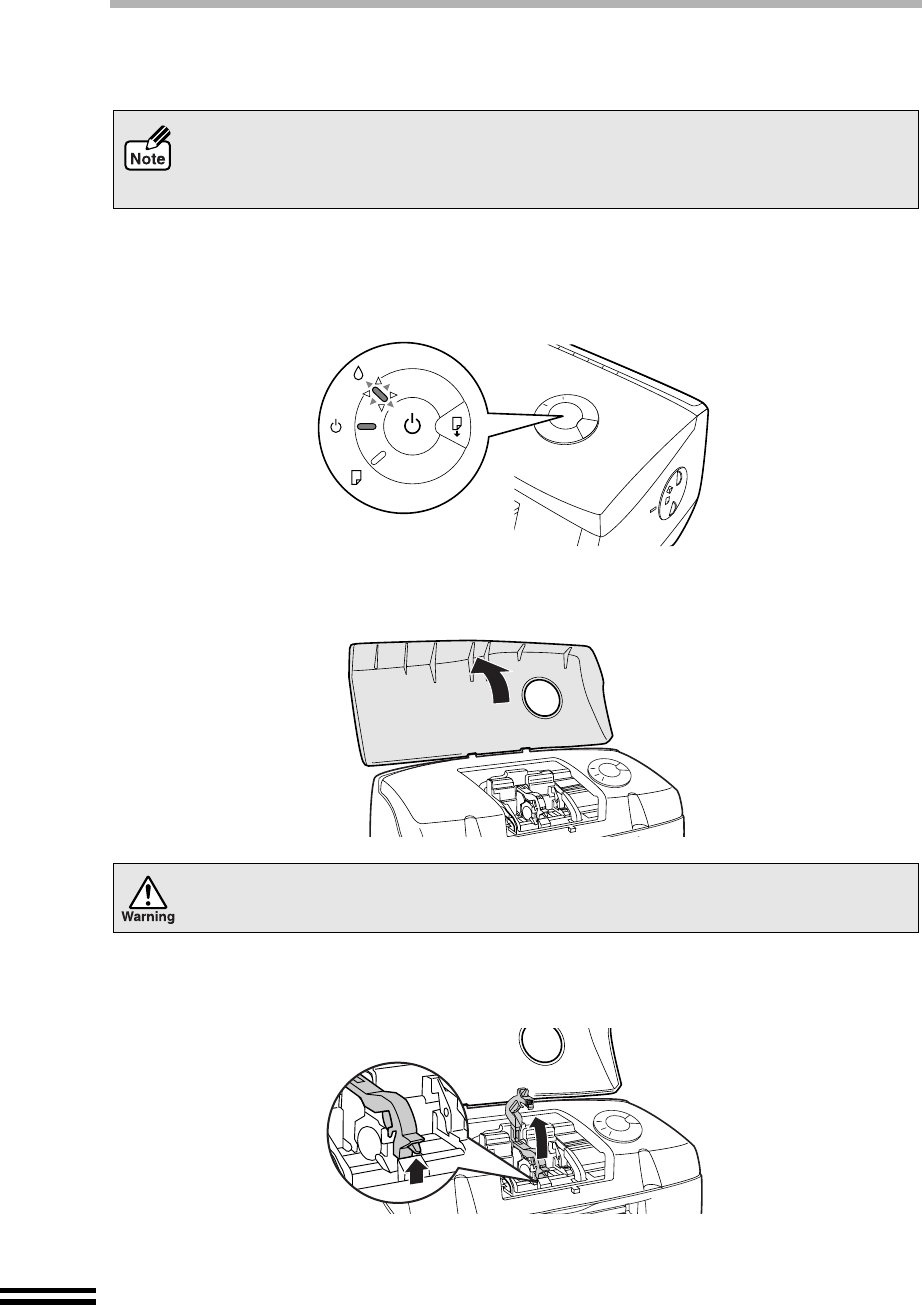 Note

Warning