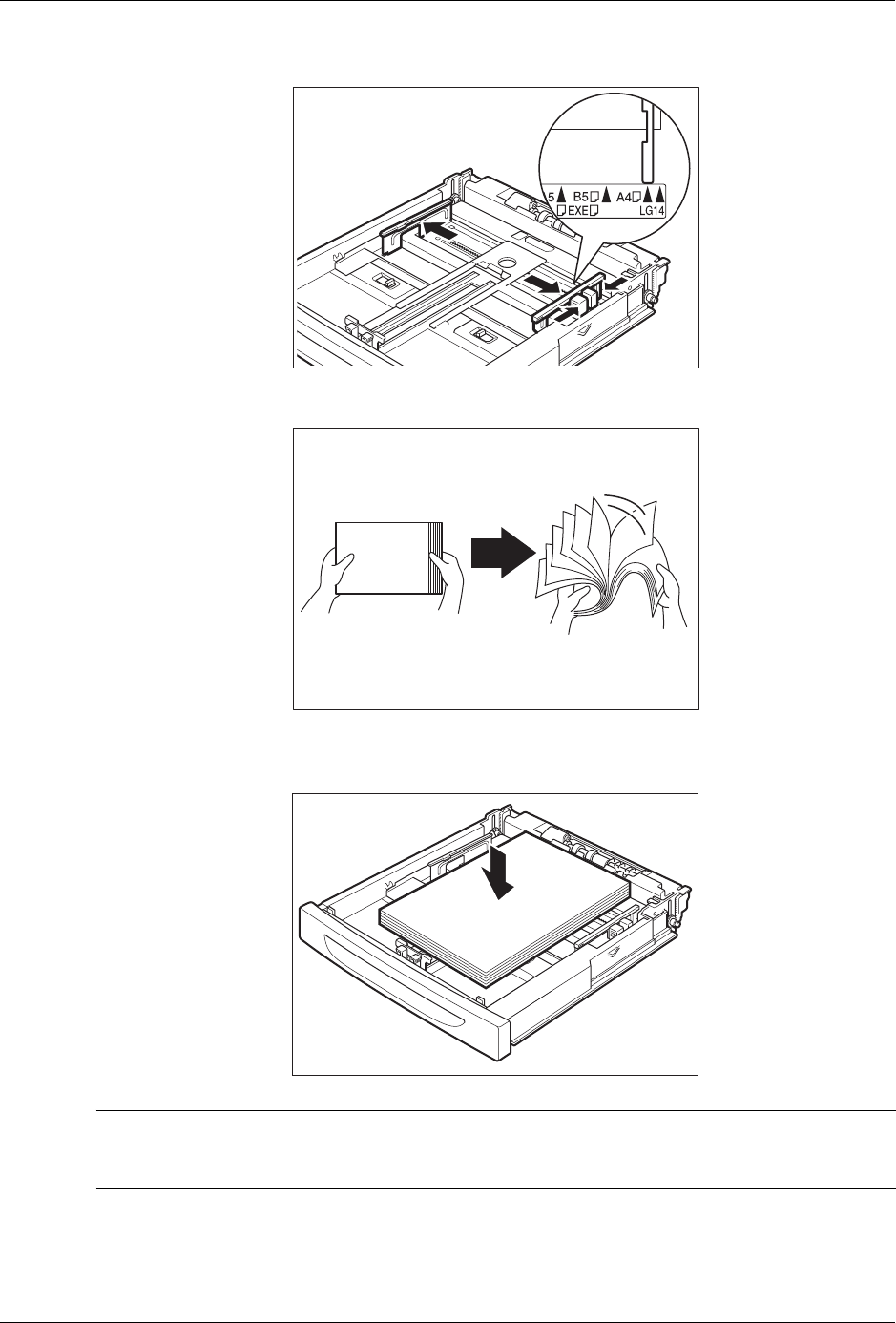 5 B5 A4
EXE LG14