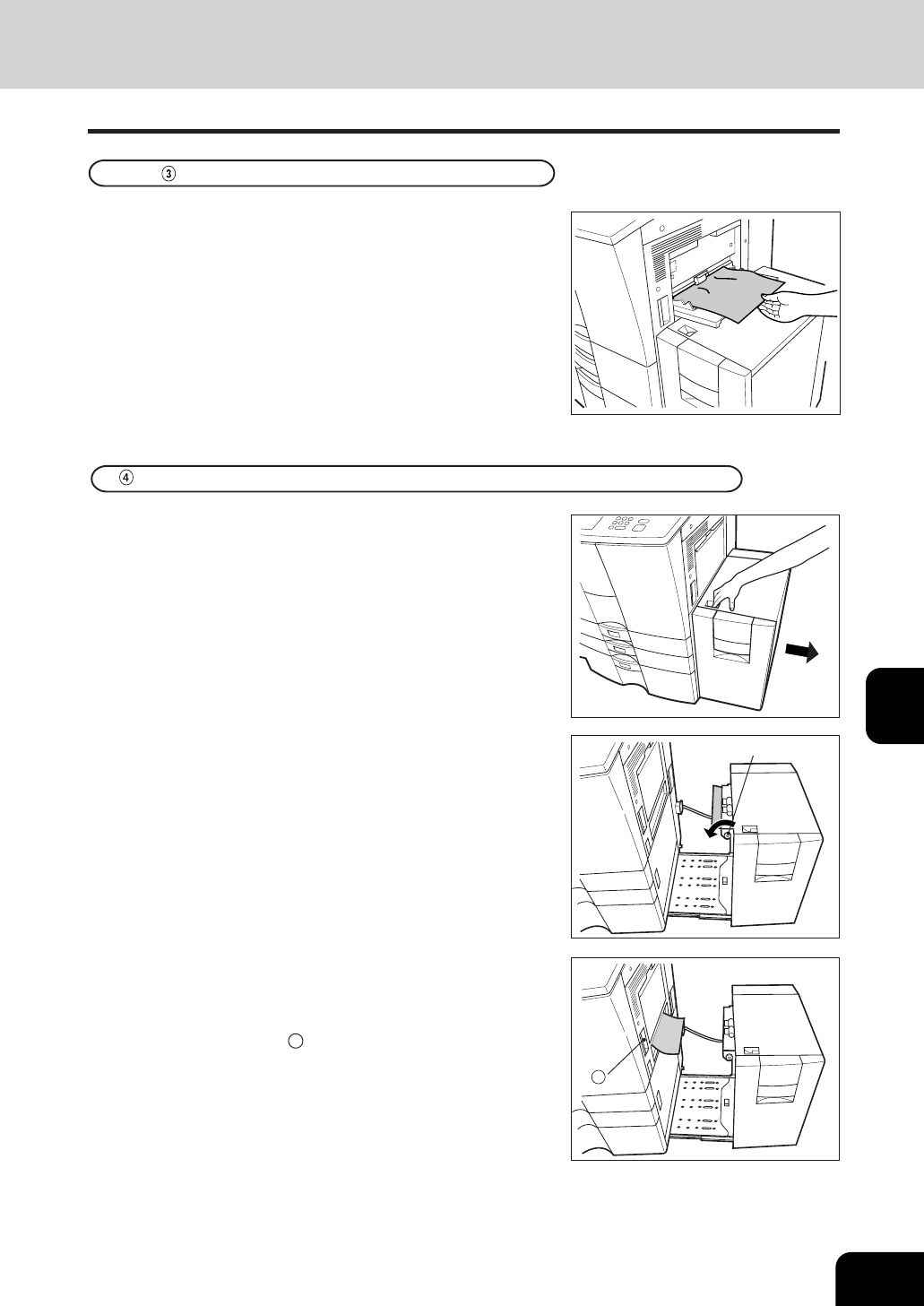 ③

④