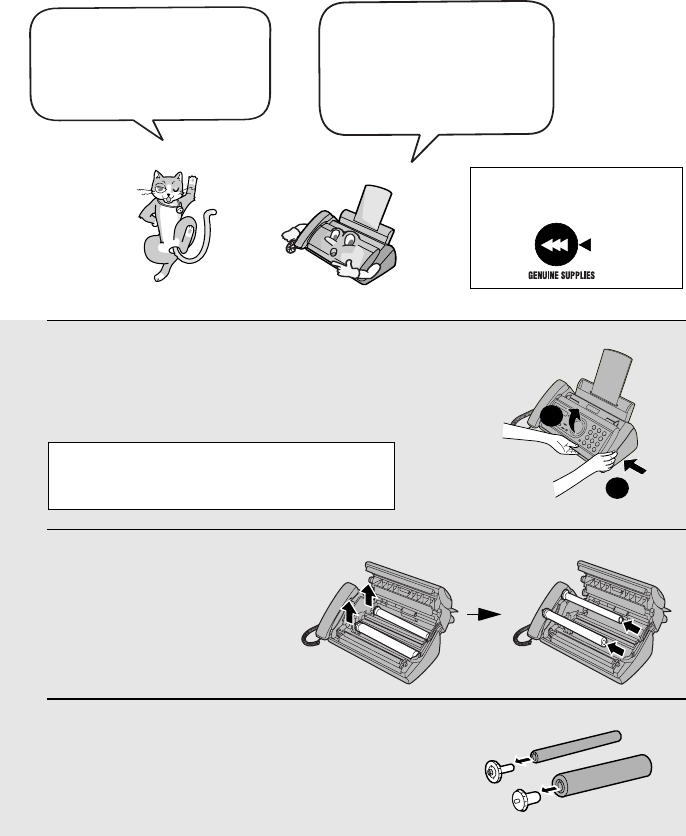 GENUINE SUPPLIES