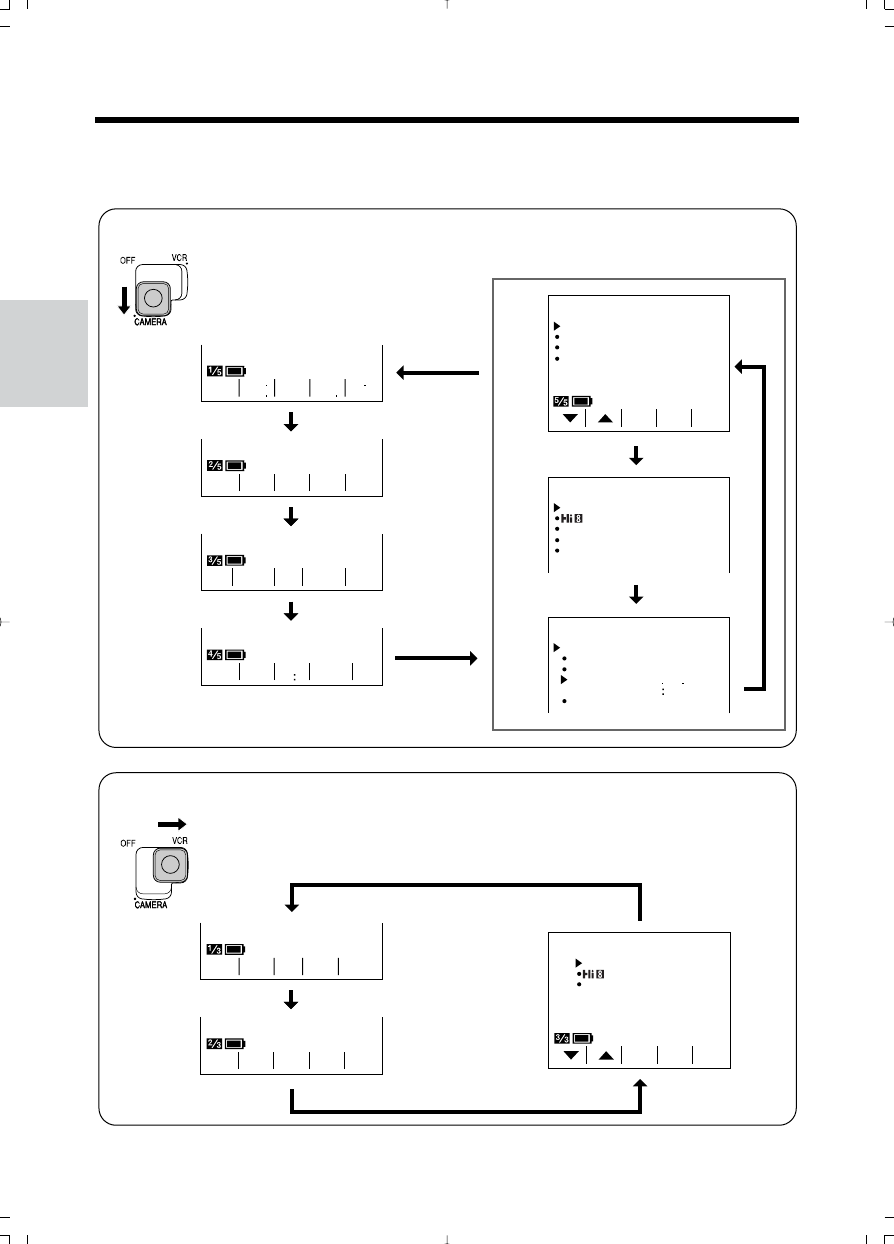 OFF
VCR
CAMERA

1/5

2/5

3/5

4/5

5/5

Hi 8

OFF
VCR
CAMERA

1/3

2/3

Hi 8

3/3